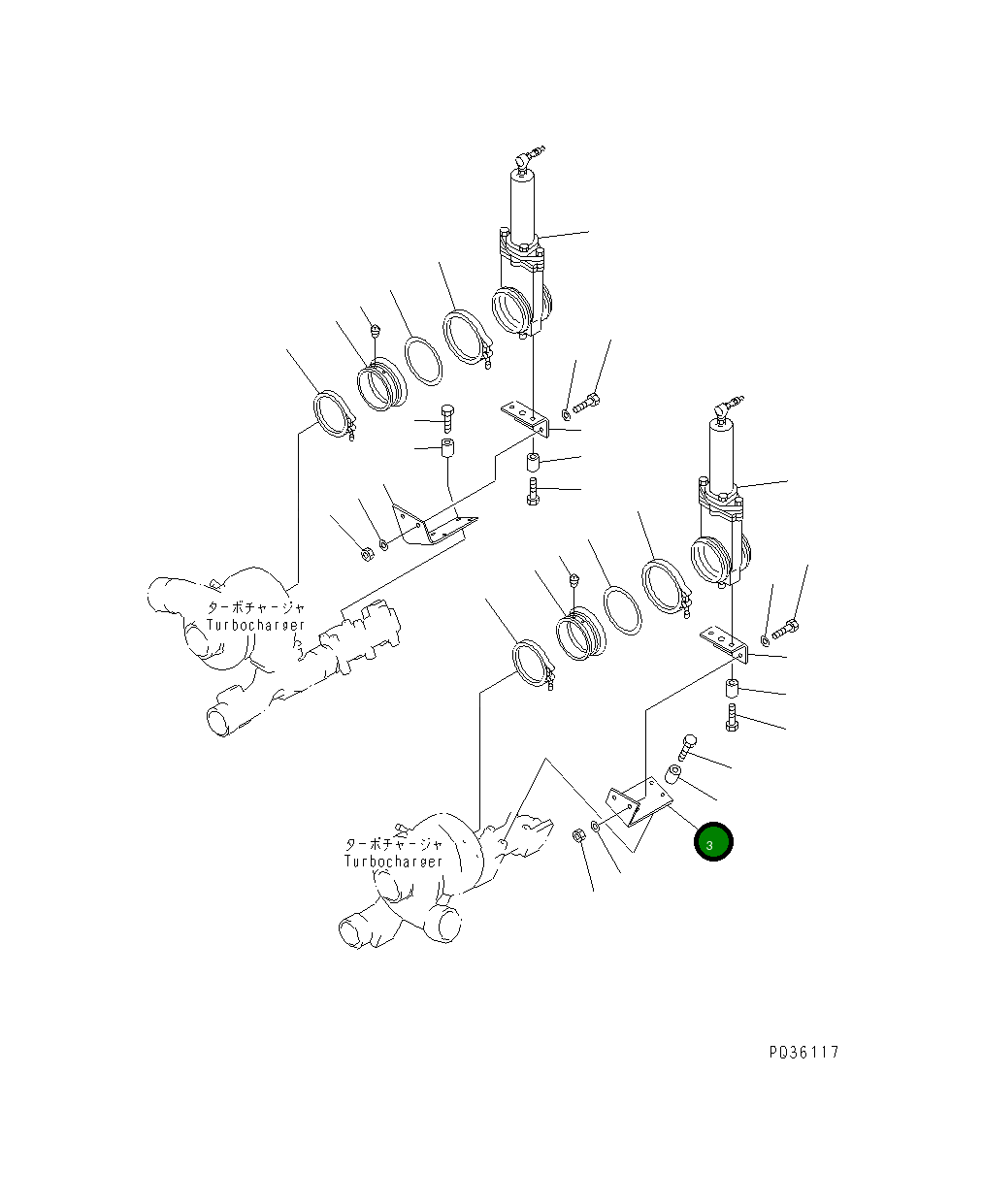 ターボチャージャ
Turbocharger

ターボチャージャ
Turbocharger

3

PD36117