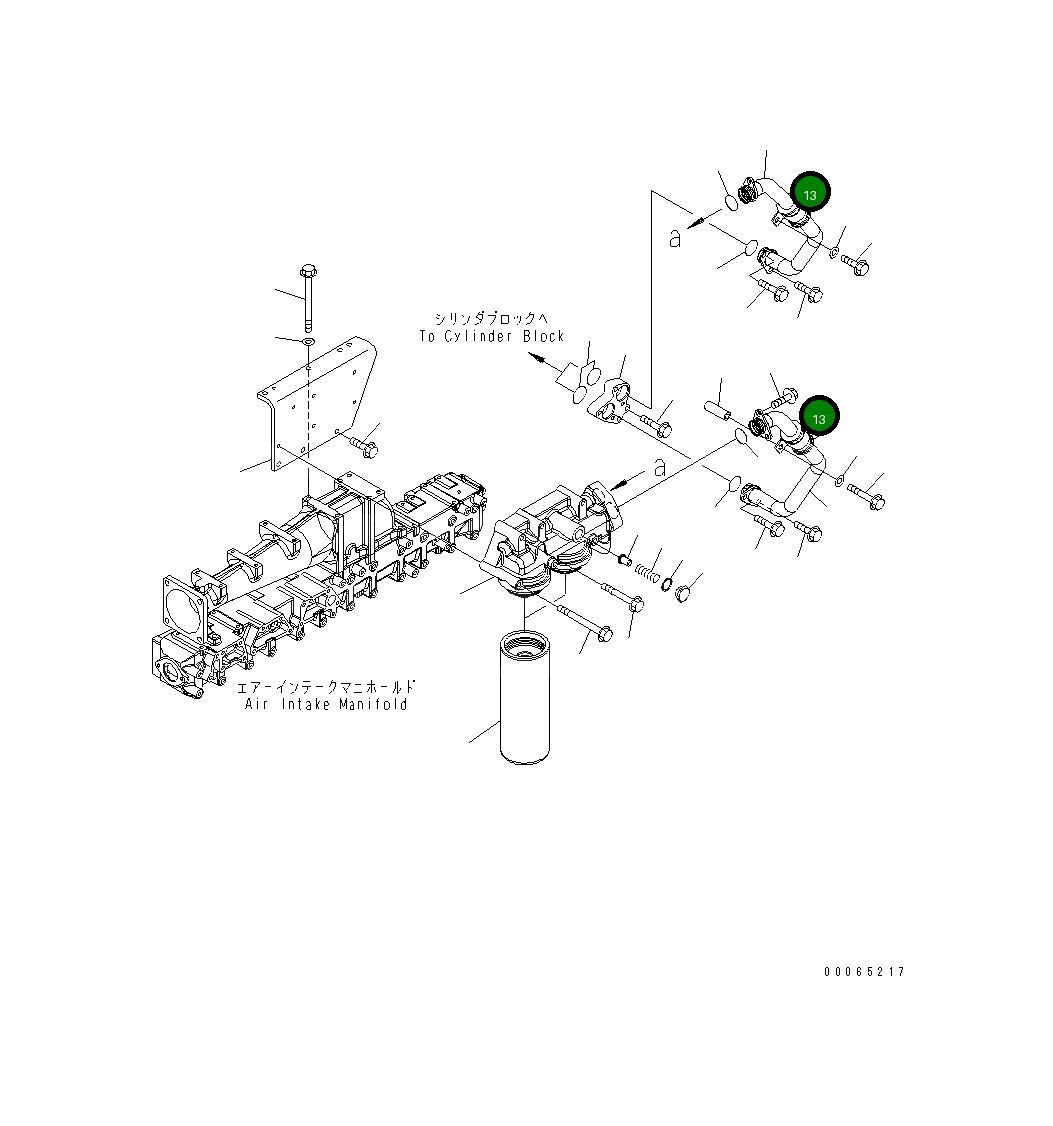 13

a

シリンダブロックへ
To Cylinder Block

13

a

エアーインテークマニホールド
Air Intake Manifold

00065217