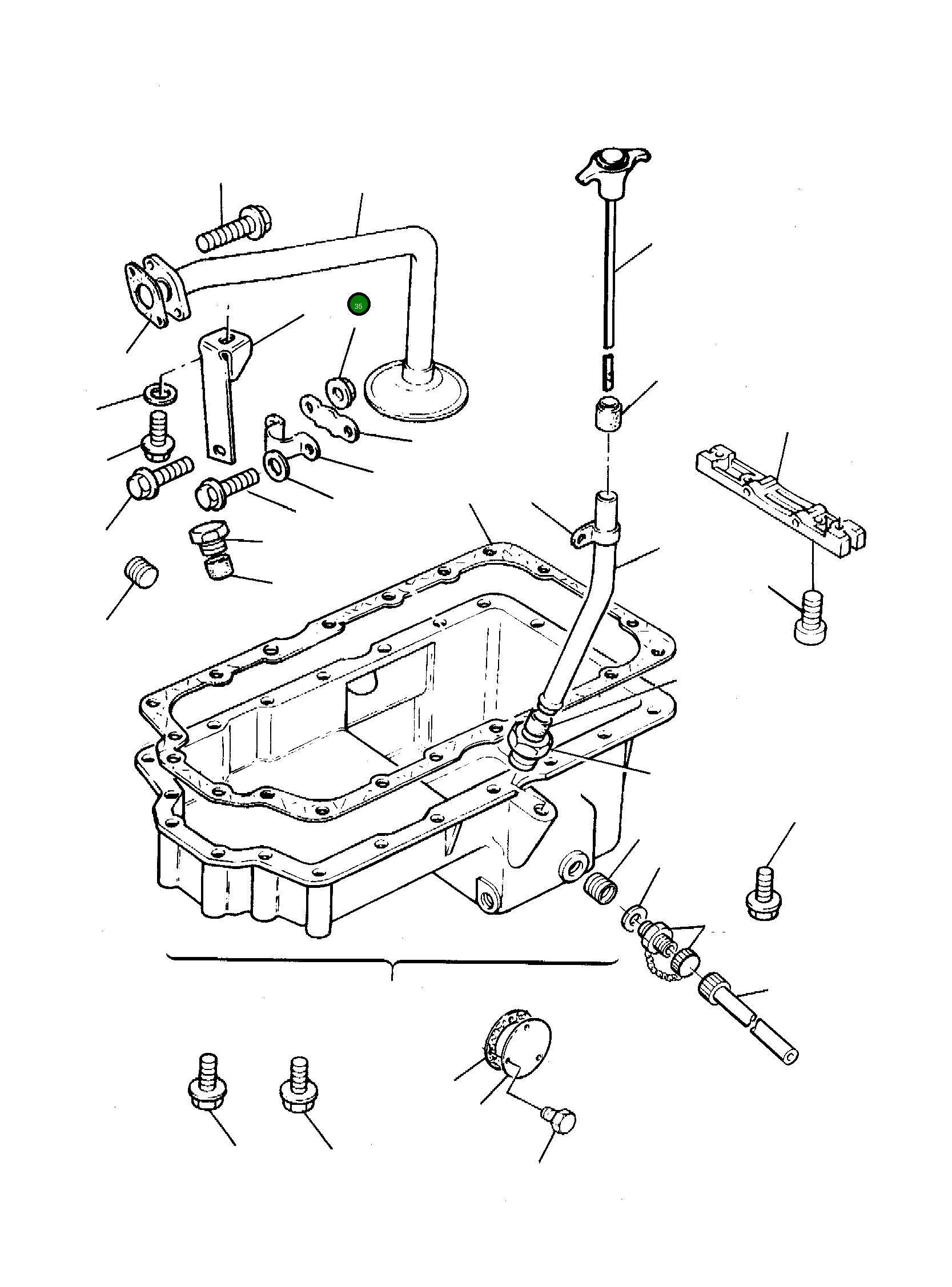 35