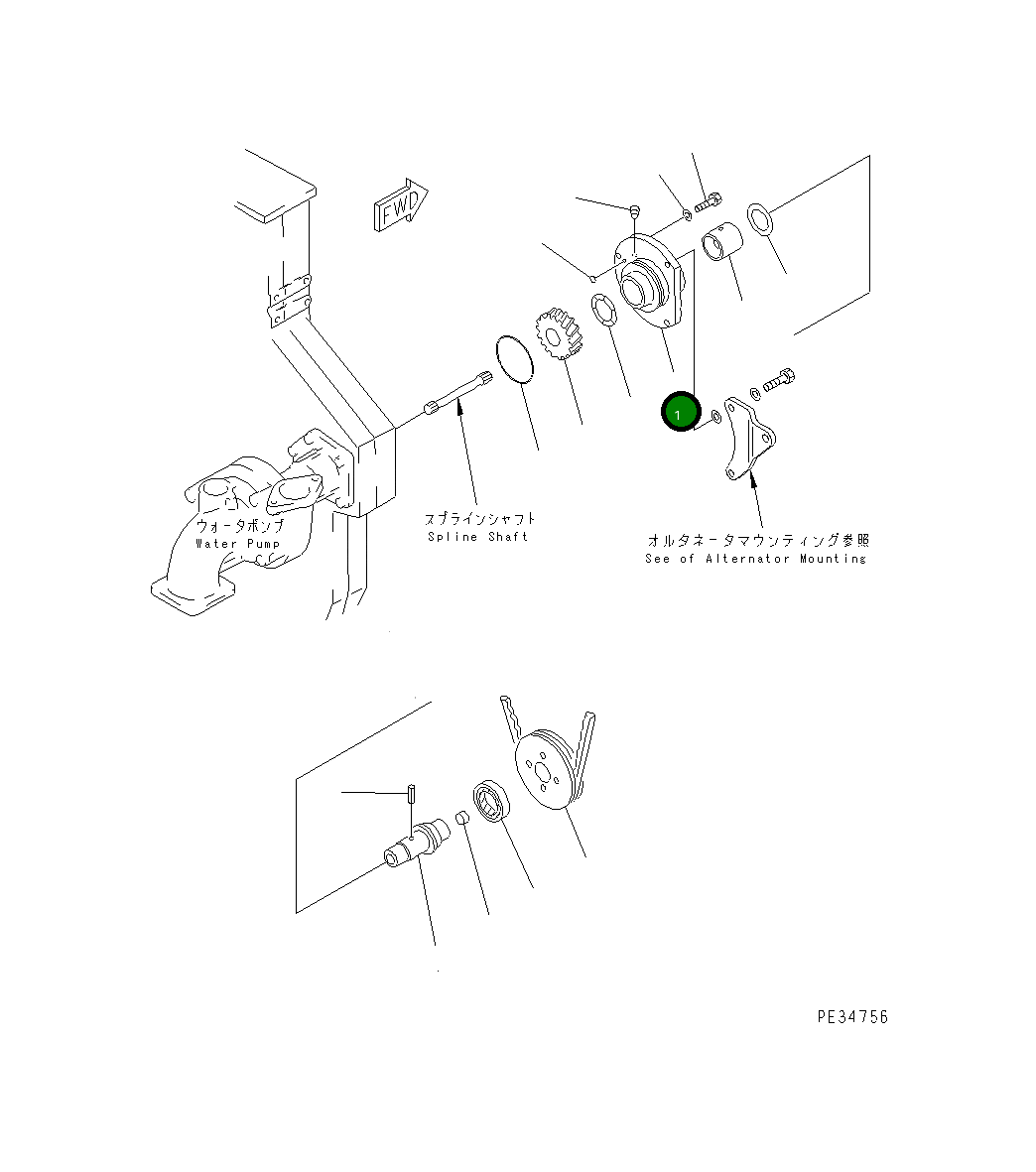 FWD

1

ウォータポンプ
Water Pump

スプラインシャフト
Spline Shaft

オルタネータマウンティング参照
See of Alternator Mounting

PE34756