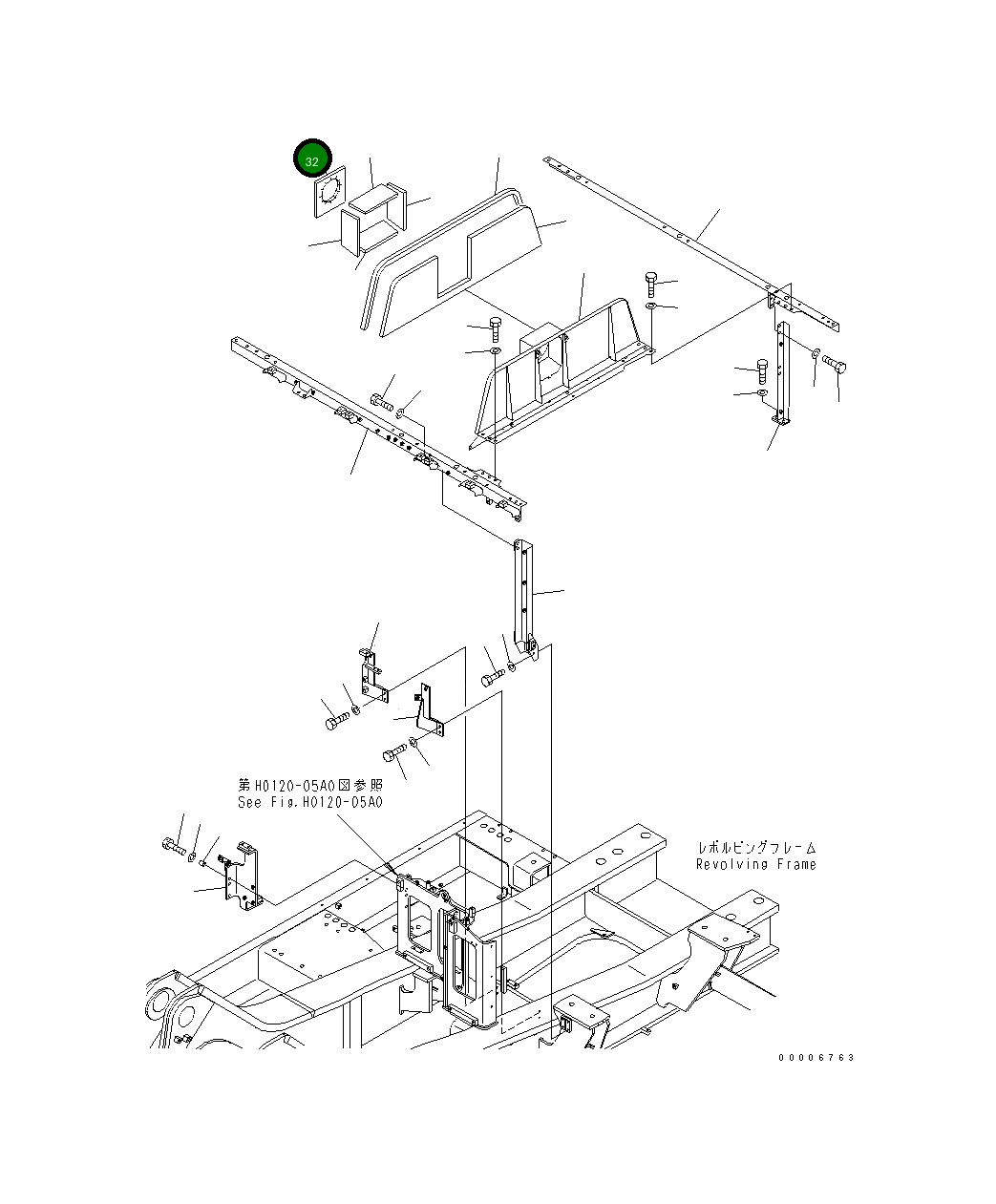 32

第H0120-05A0図参照
See Fig.H0120-05A0

レボルビングフレーム
Revolving Frame

00006763