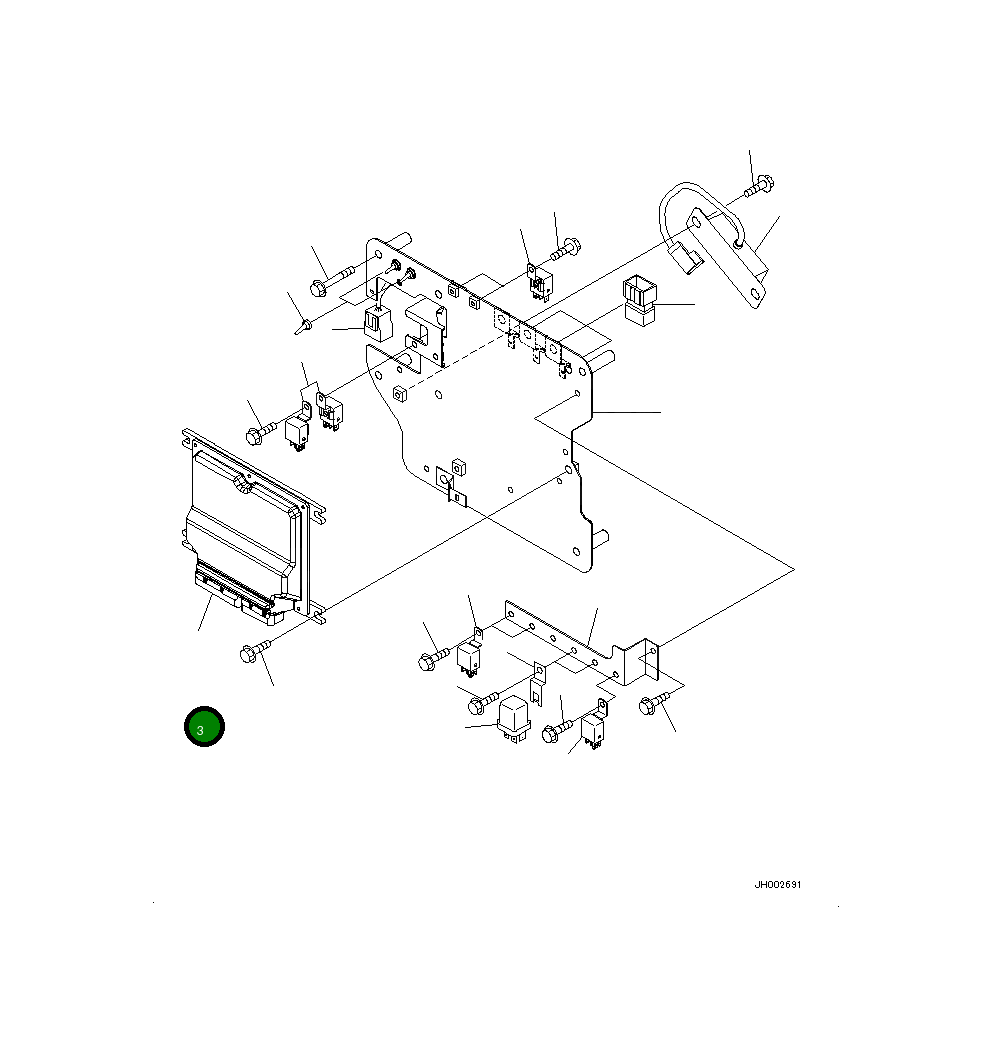 3

JH002691