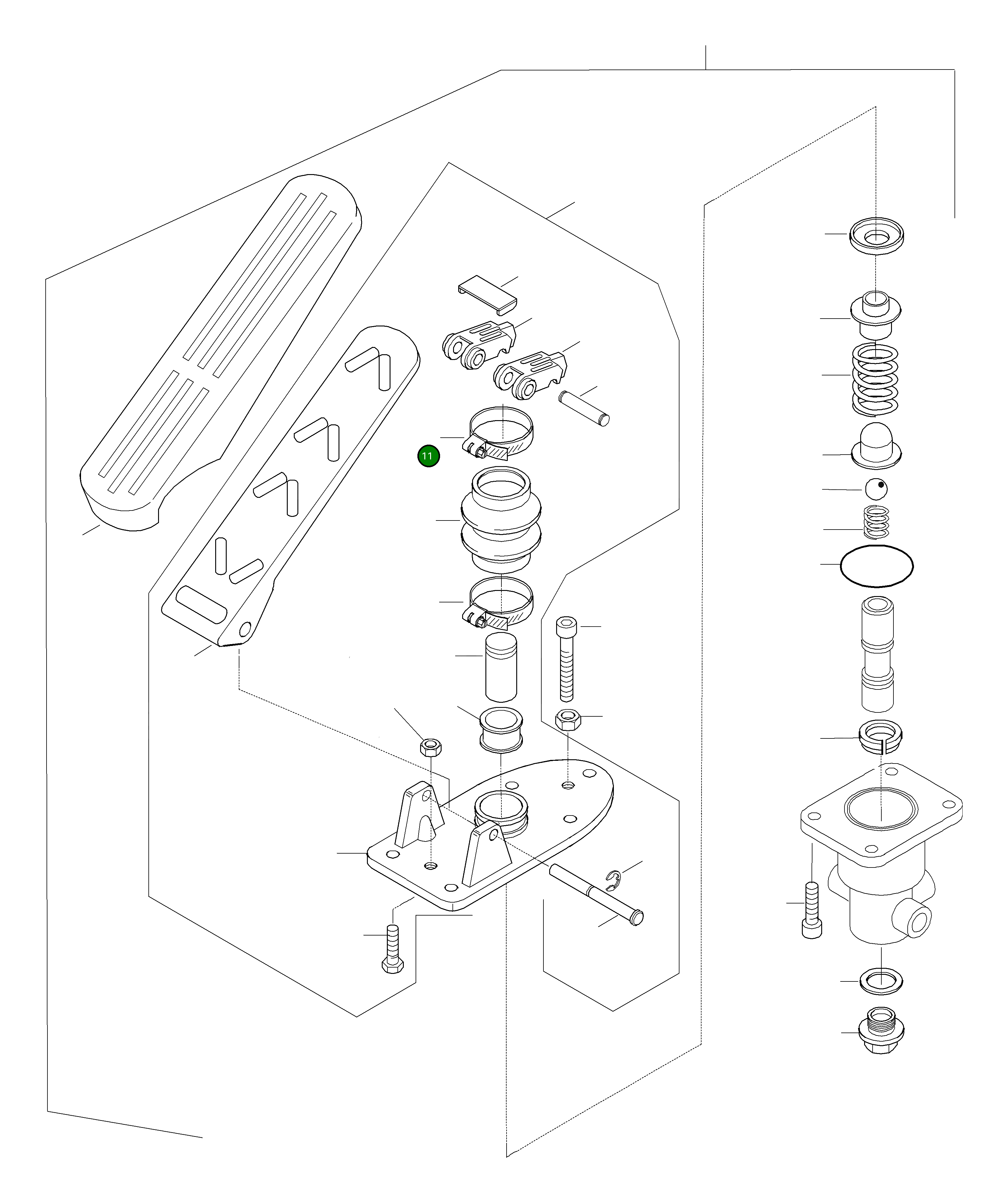 11