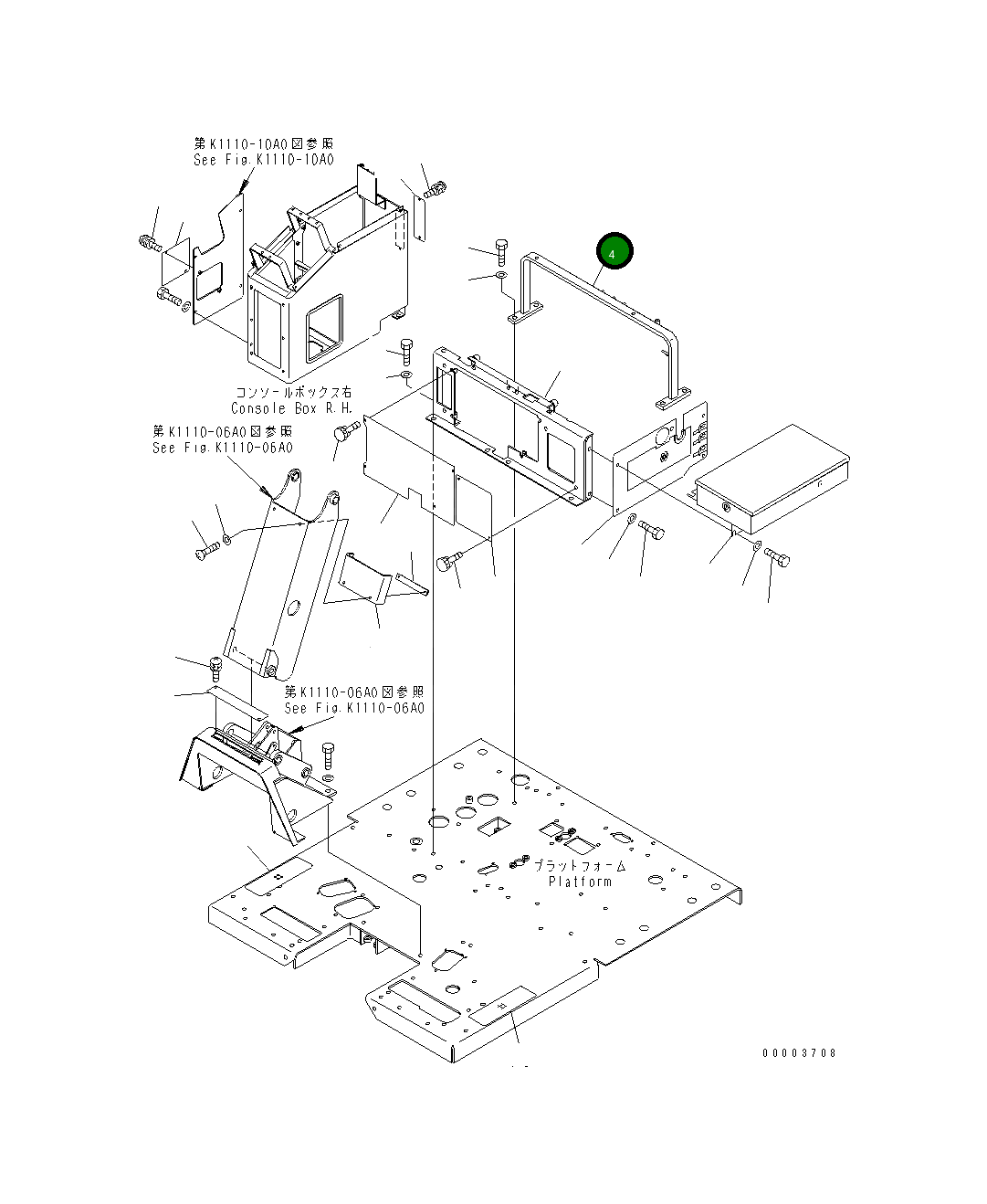 第K1110-10A0図参照
See Fig.K1110-10A0

4

コンソールボックス右
Console Box R.H.

第K1110-06A0図参照
See Fig.K1110-06A0

第K1110-06A0図参照
See Fig.K1110-06A0

プラットフォーム
Platform

00003708