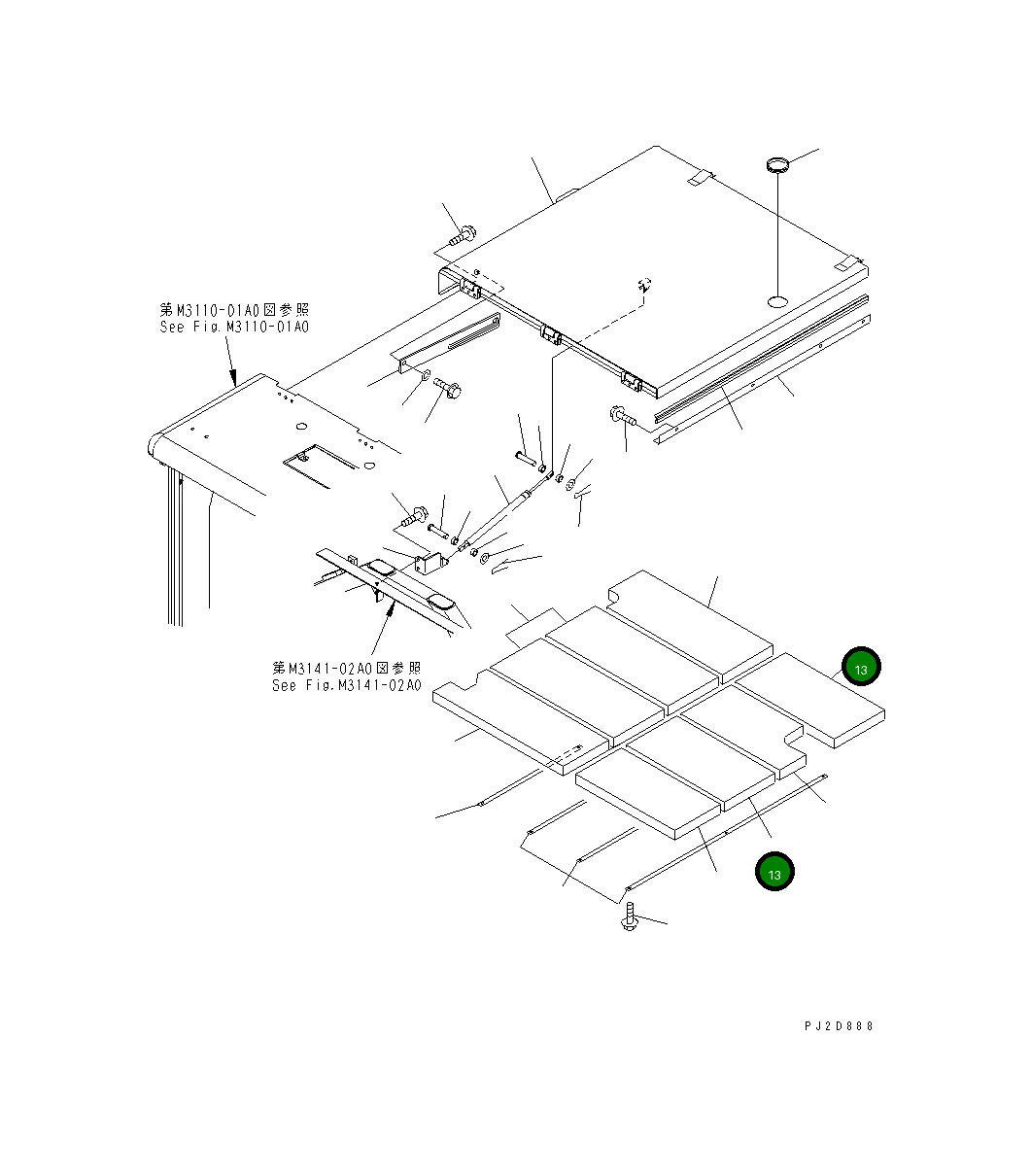 第M3110-01A0図参照
See Fig.M3110-01A0

第M3141-02A0図参照
See Fig.M3141-02A0

13

13

PJ2D888