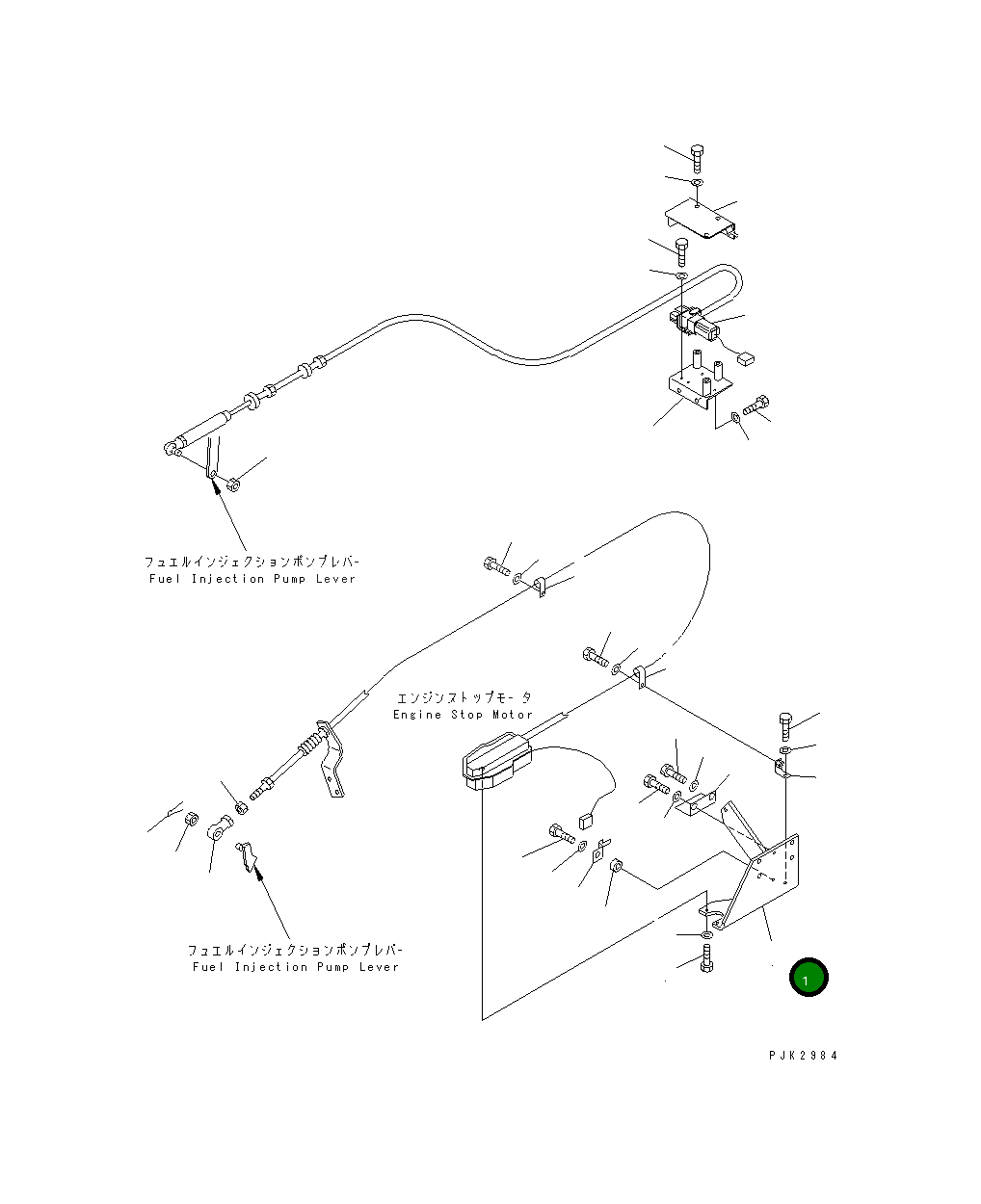 フュエルインジェクションポンプレバー
Fuel Injection Pump Lever

エンジンストップモータ
Engine Stop Motor

フュエルインジェクションポンプレバー
Fuel Injection Pump Lever

1

PJK2984