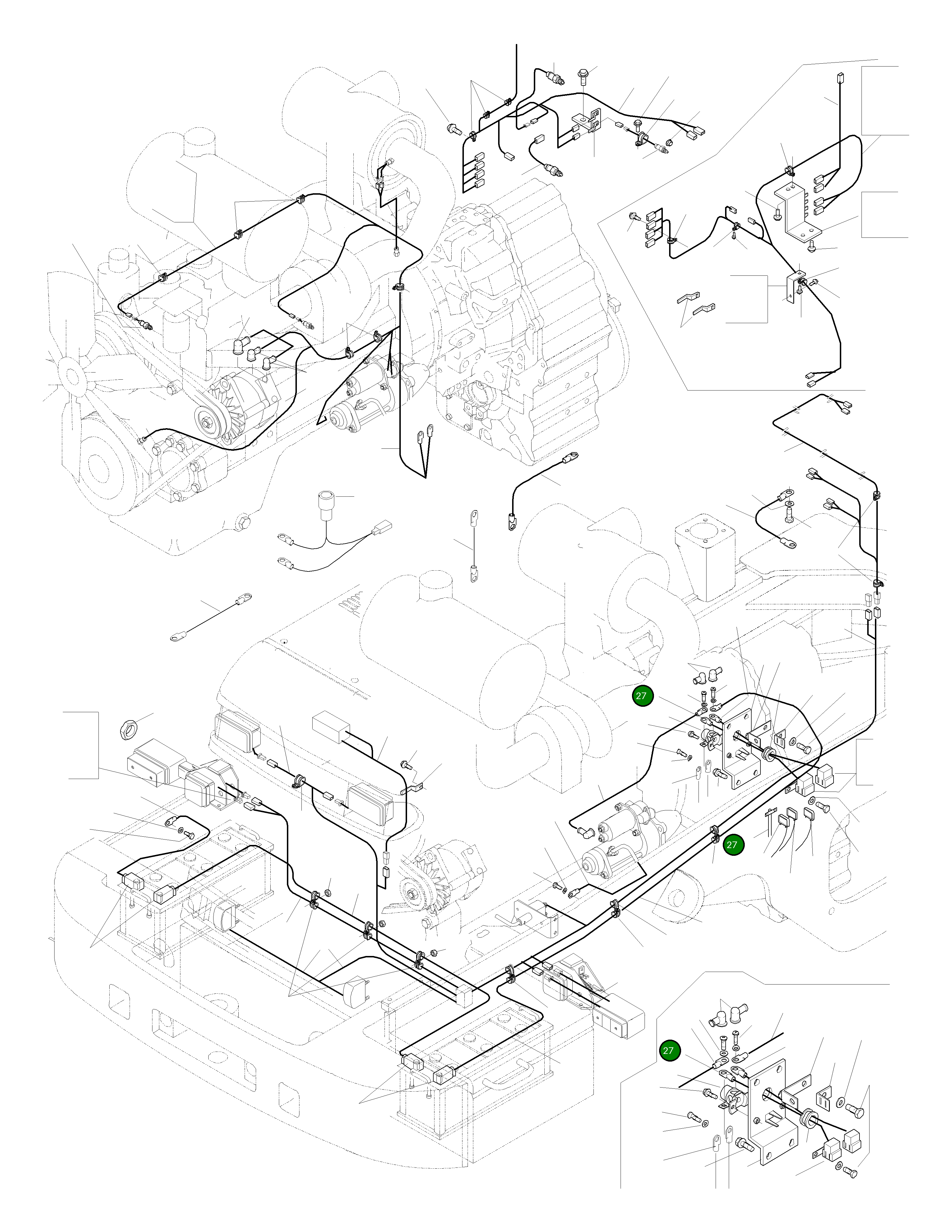 27

27

27