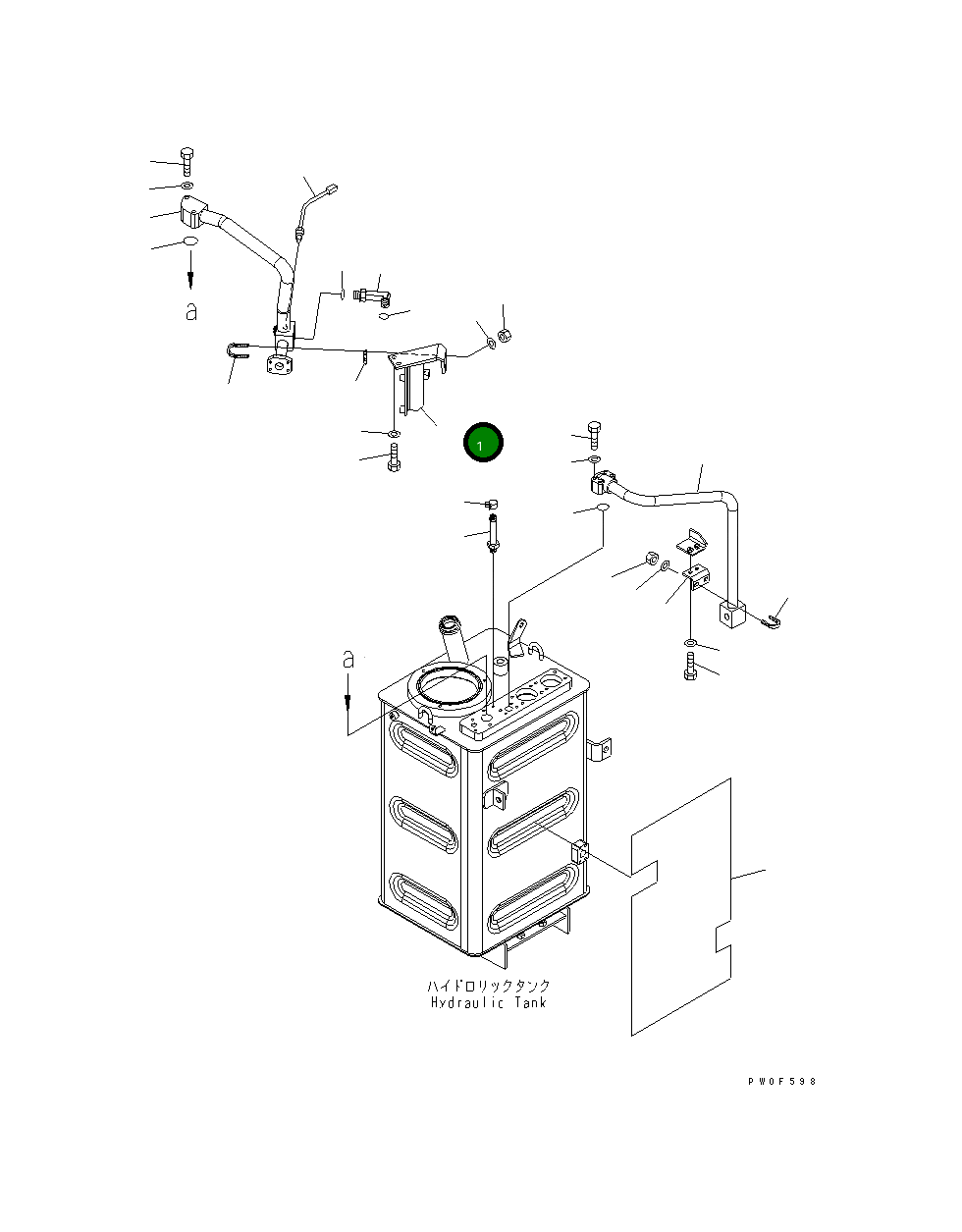 a

1

a

ハイドロリックタンク
Hydraulic Tank

PW0F598