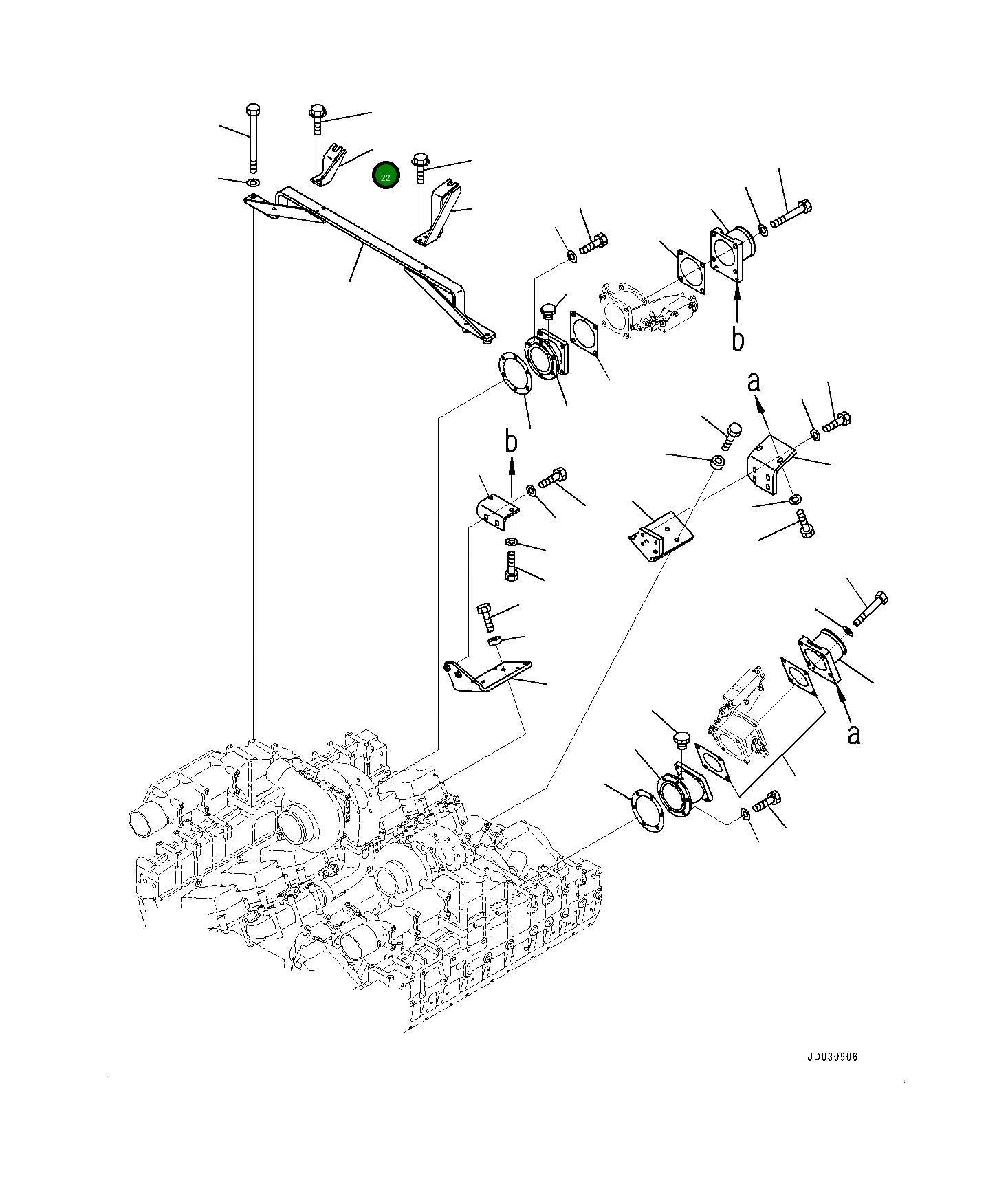 22

b

a

b

a

JD030906