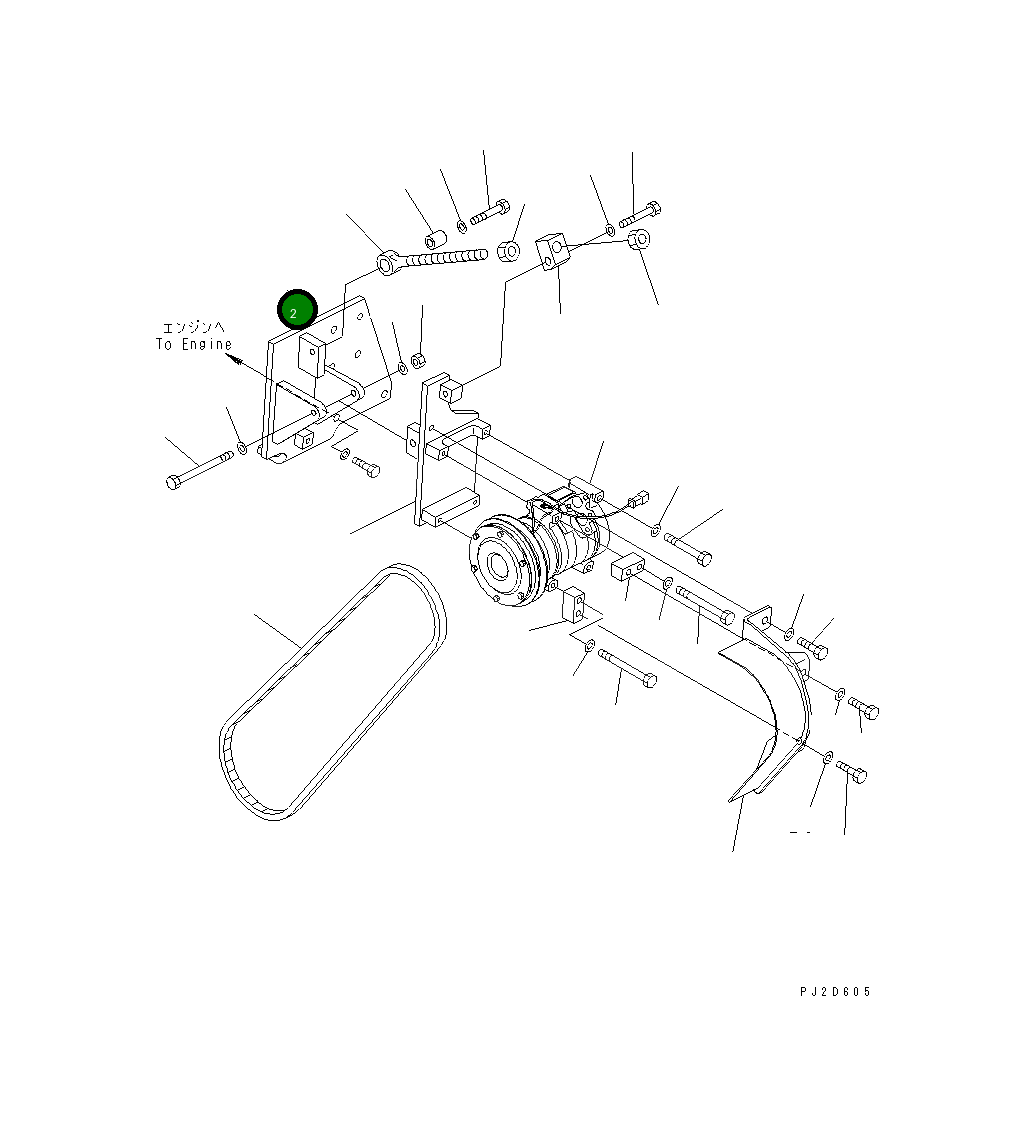 2
エンジンへ
To Engine

PJ2D605