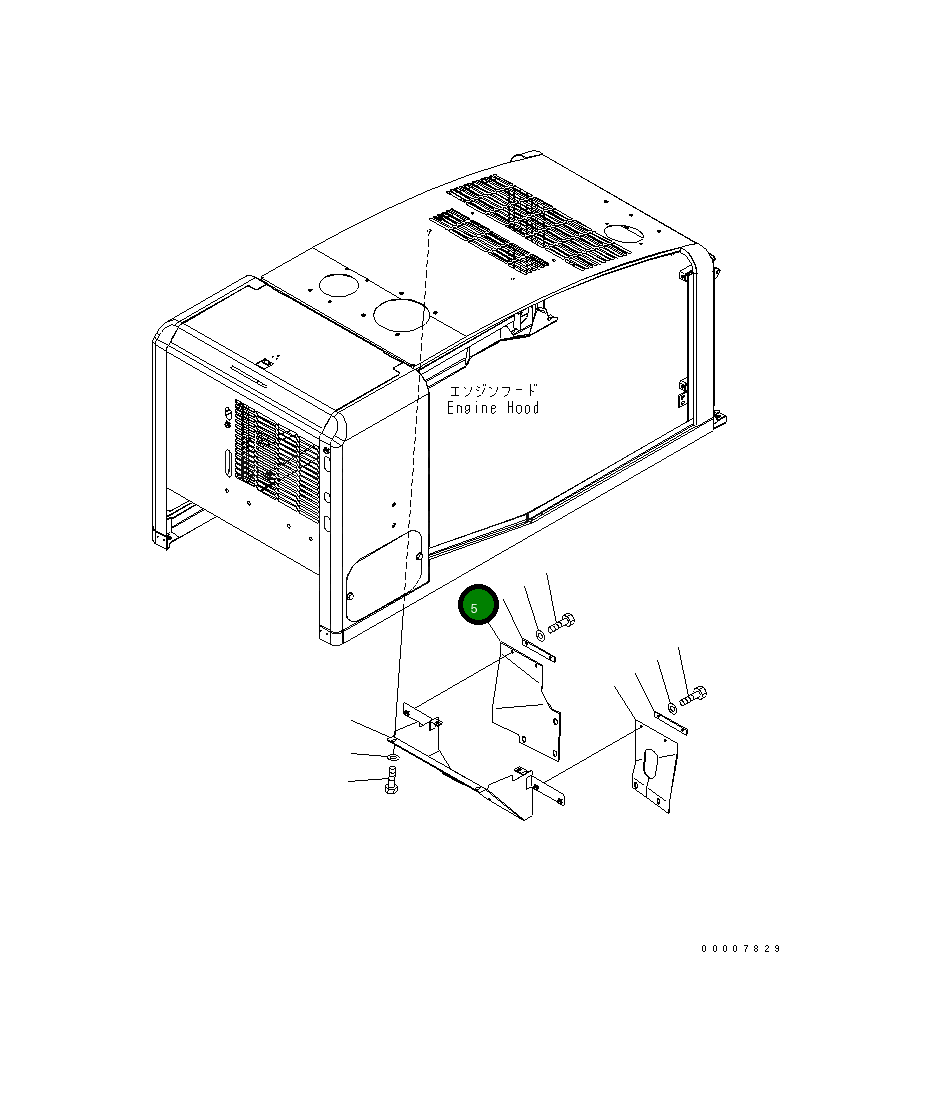 エンジンフード
Engine Hood

5

00007829