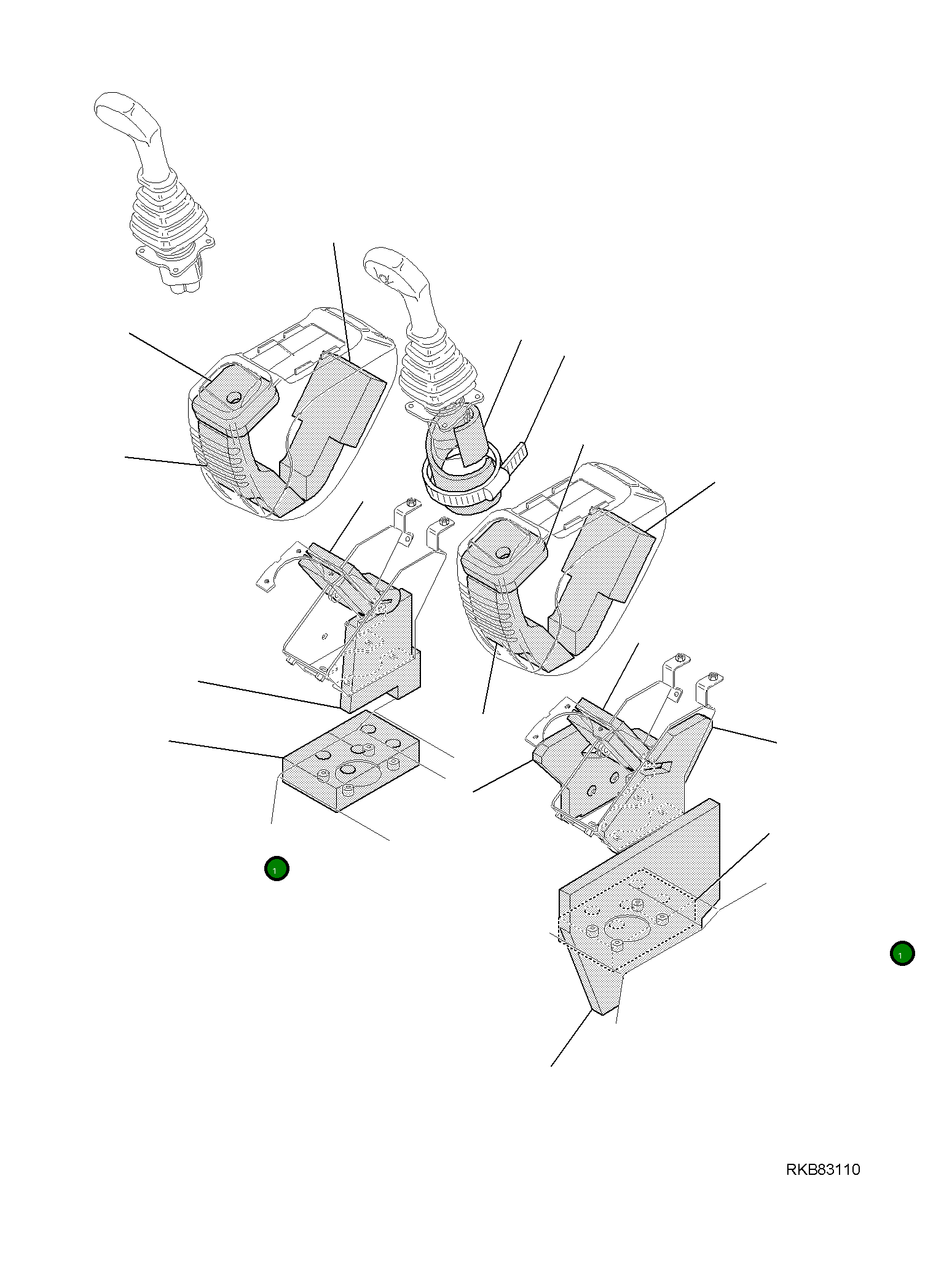 1

1

RKB83110