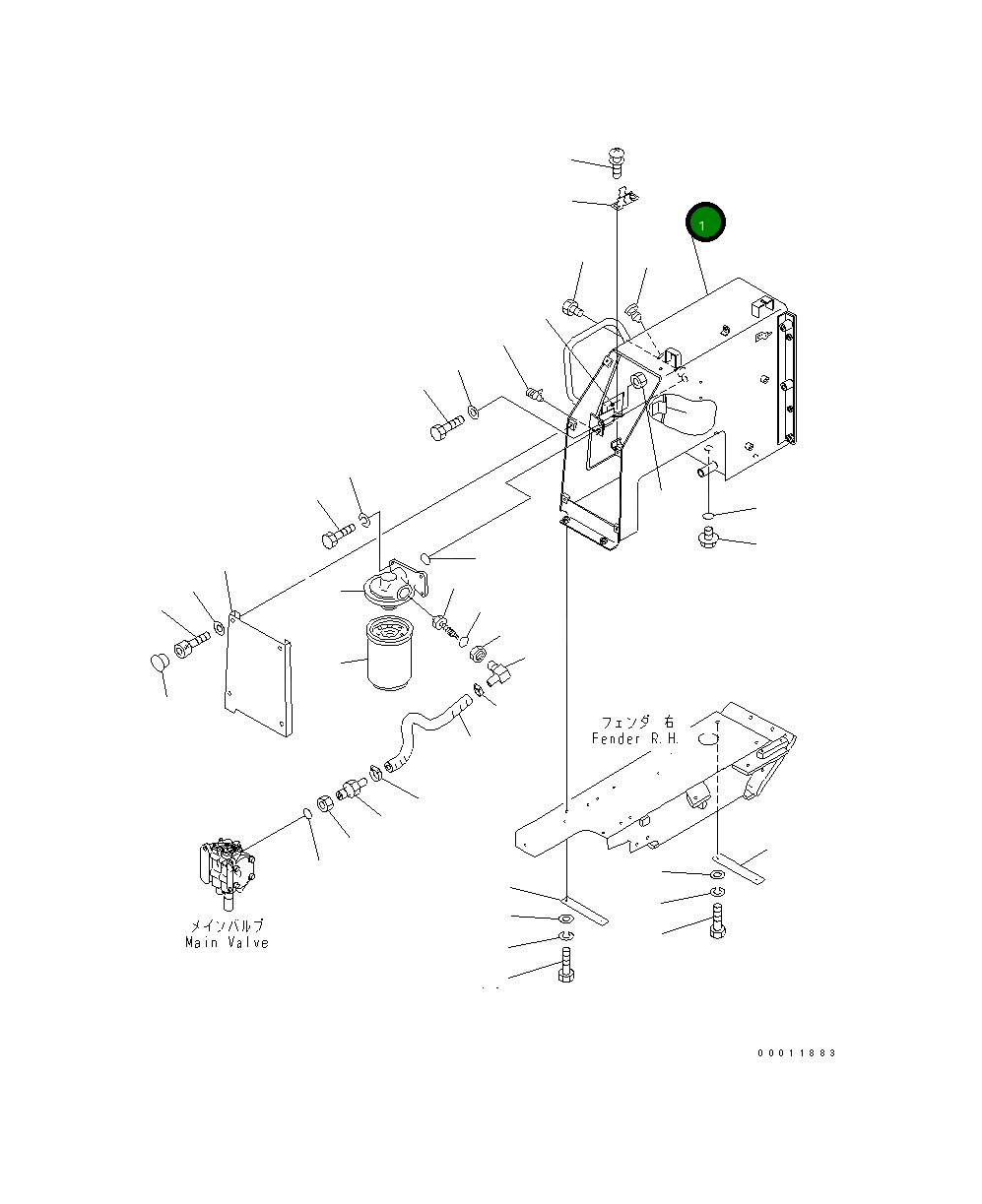 1

フェンダ 右
Fender R.H.

メインバルブ
Main Valve

00011883