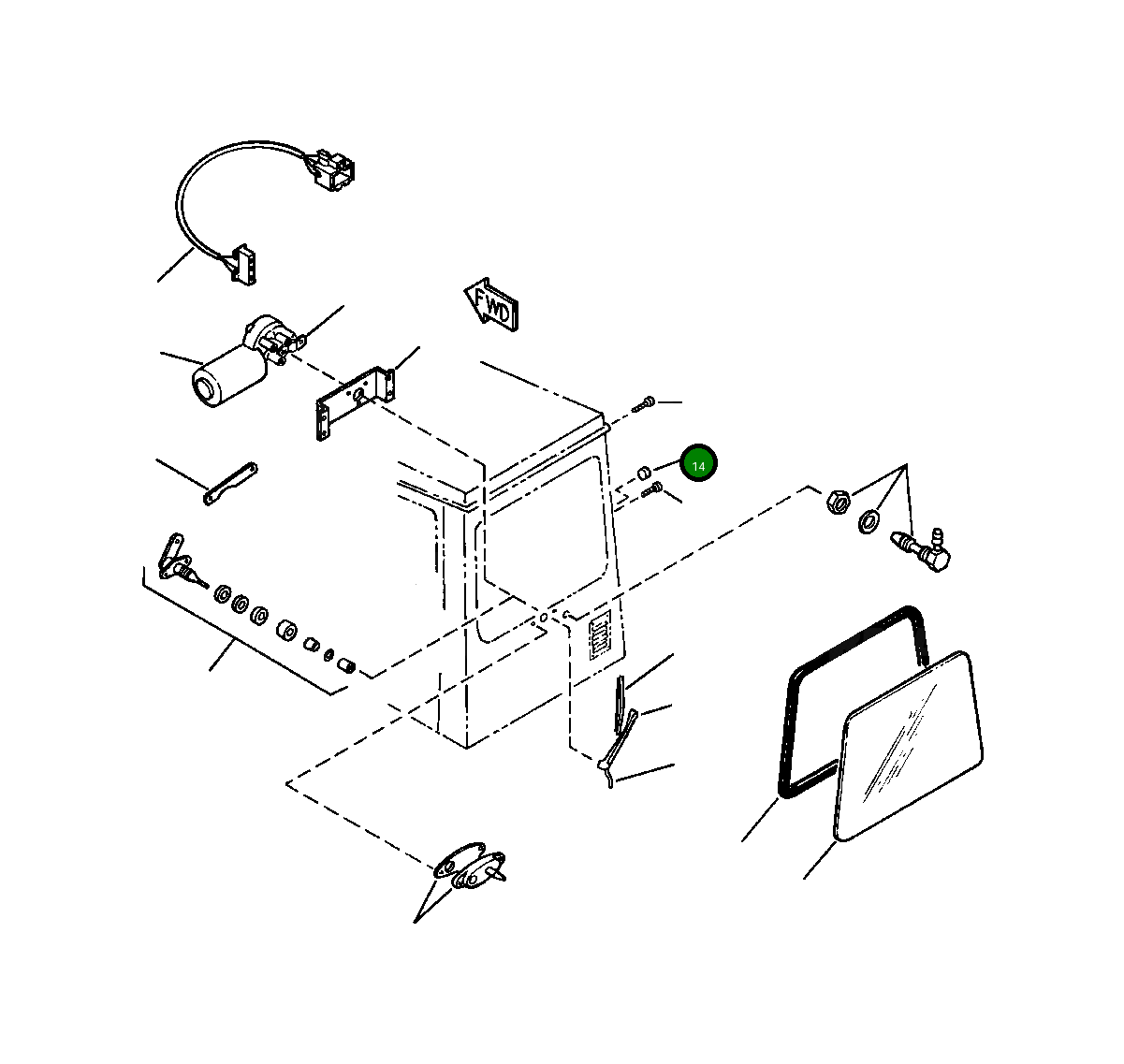 FWD
14