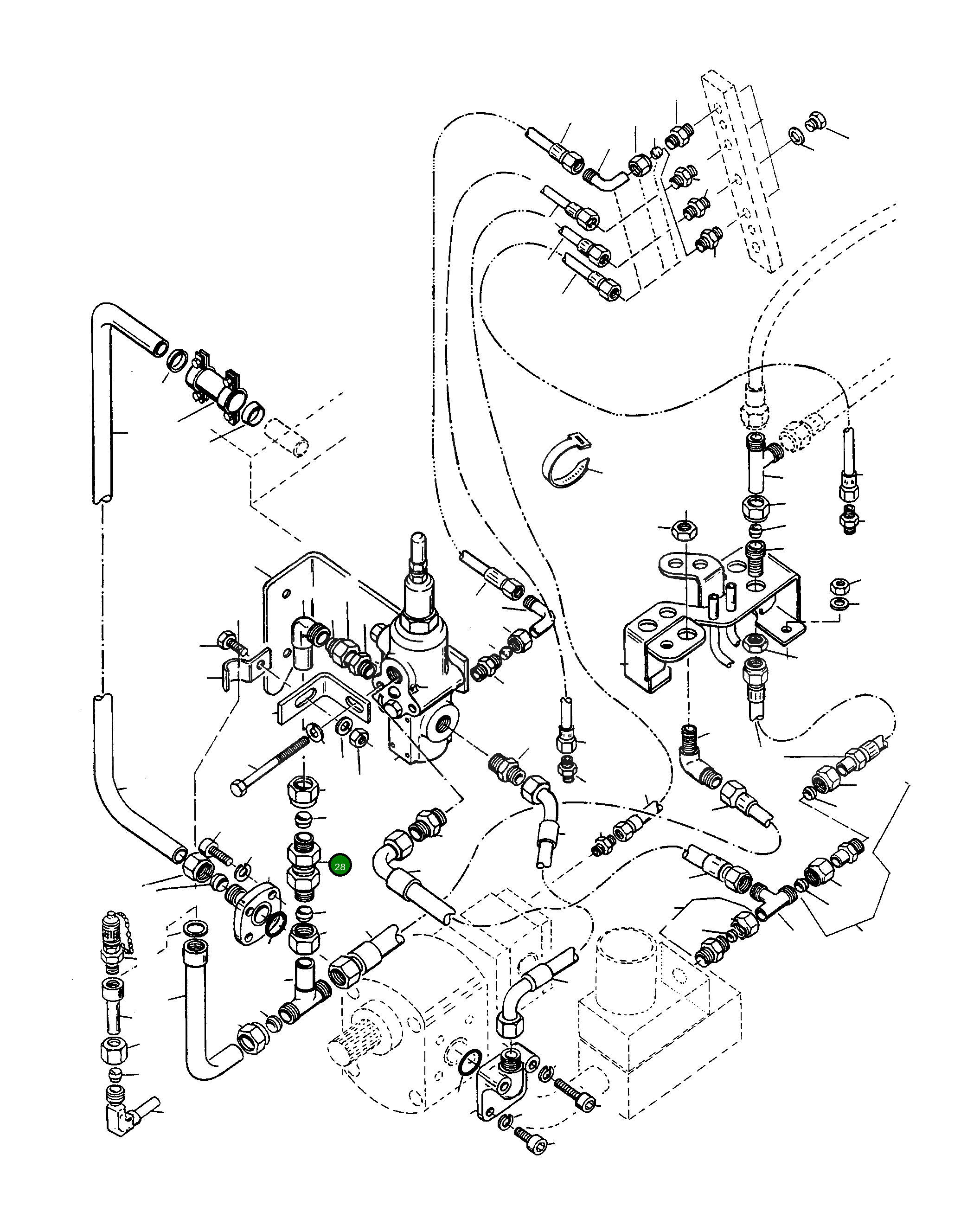 28