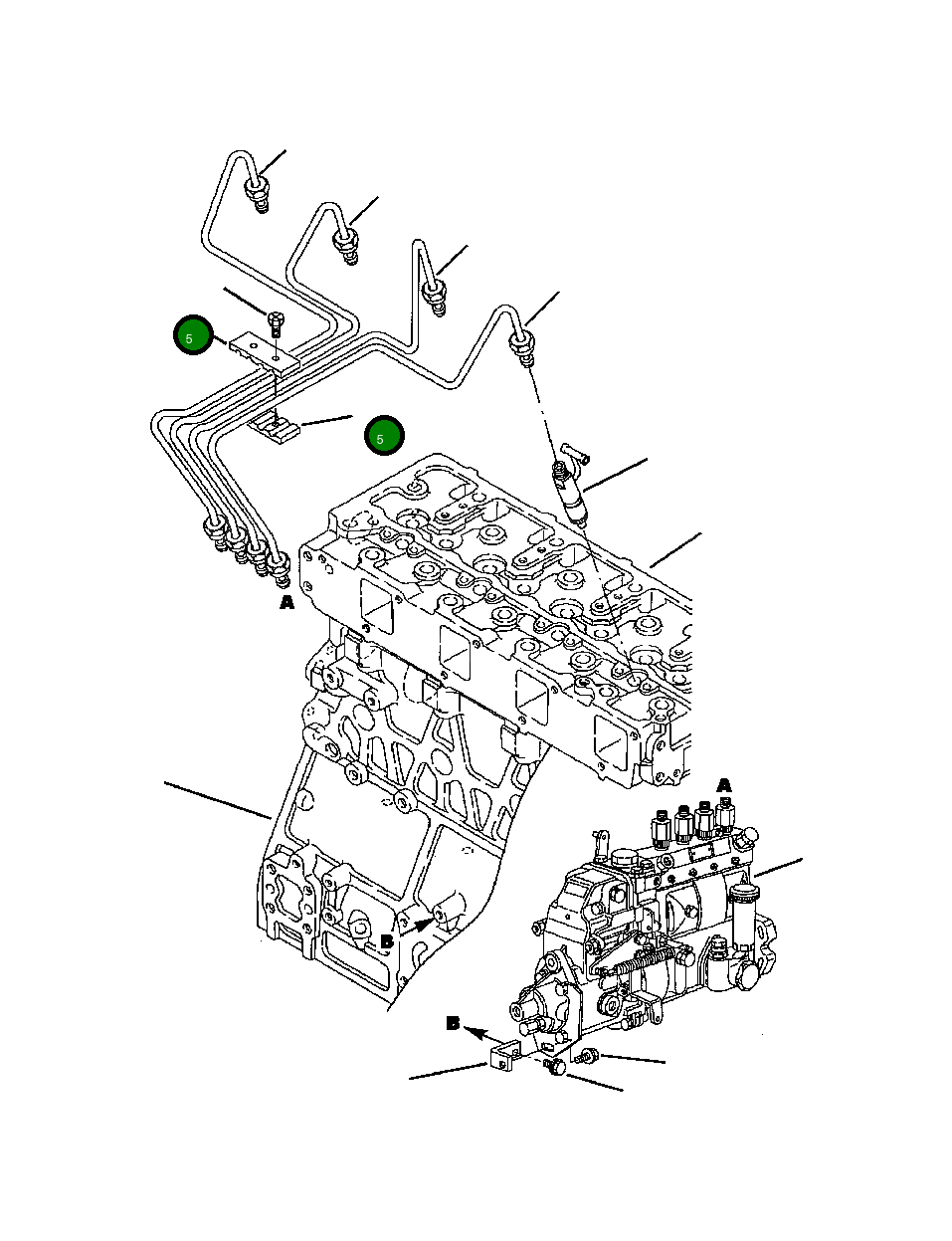 5
5
A
A
B
B