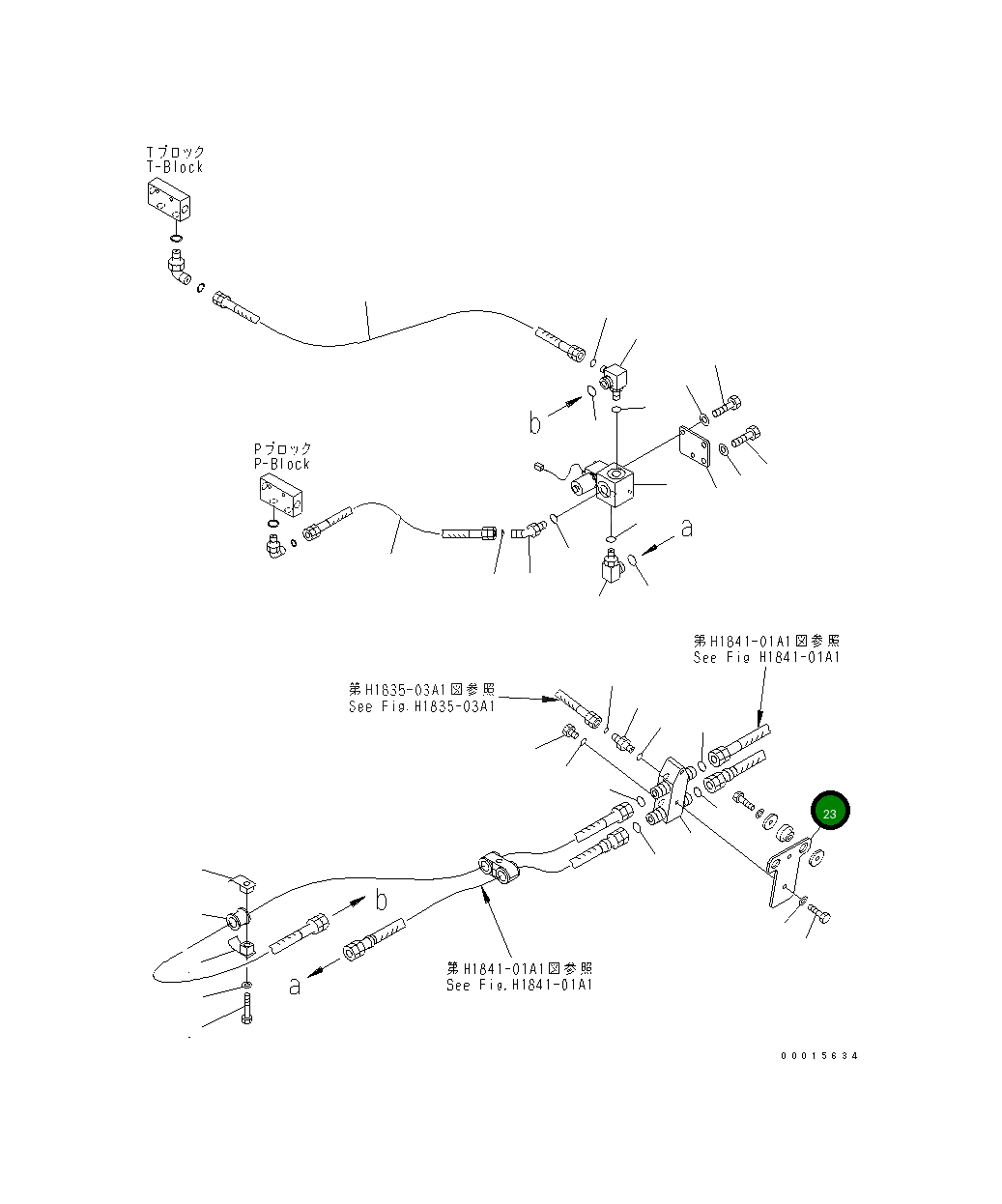 Tブロック
T-Block

b

Pブロック
P-Block

a

第H1841-01A1図参照
See Fig H1841-01A1

第H1835-03A1図参照
See Fig.H1835-03A1

23

b

a

第H1841-01A1図参照
See Fig.H1841-01A1

00015634