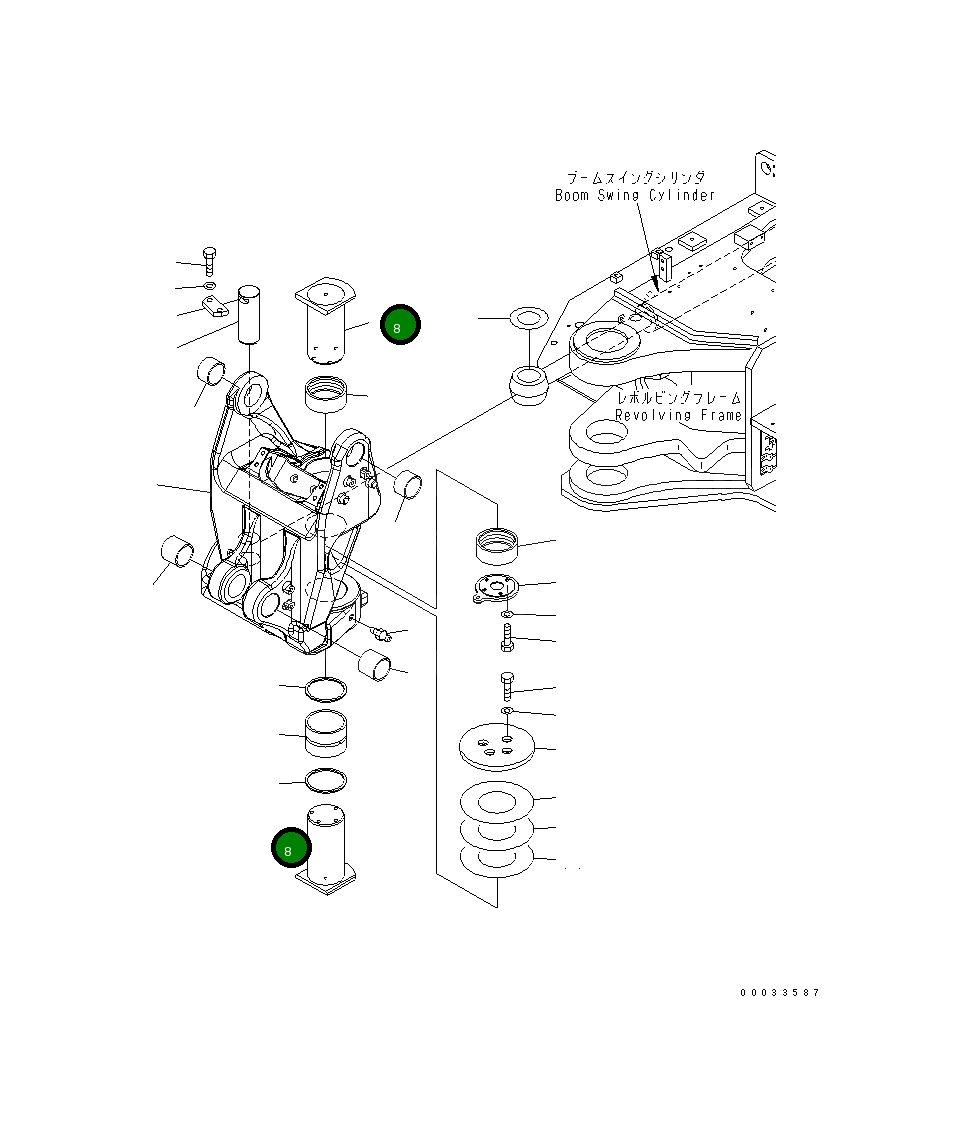 ブームスイングシリンダ
Boom Swing Cylinder

8

レボルビングフレーム
Revolving Frame

8

00033587