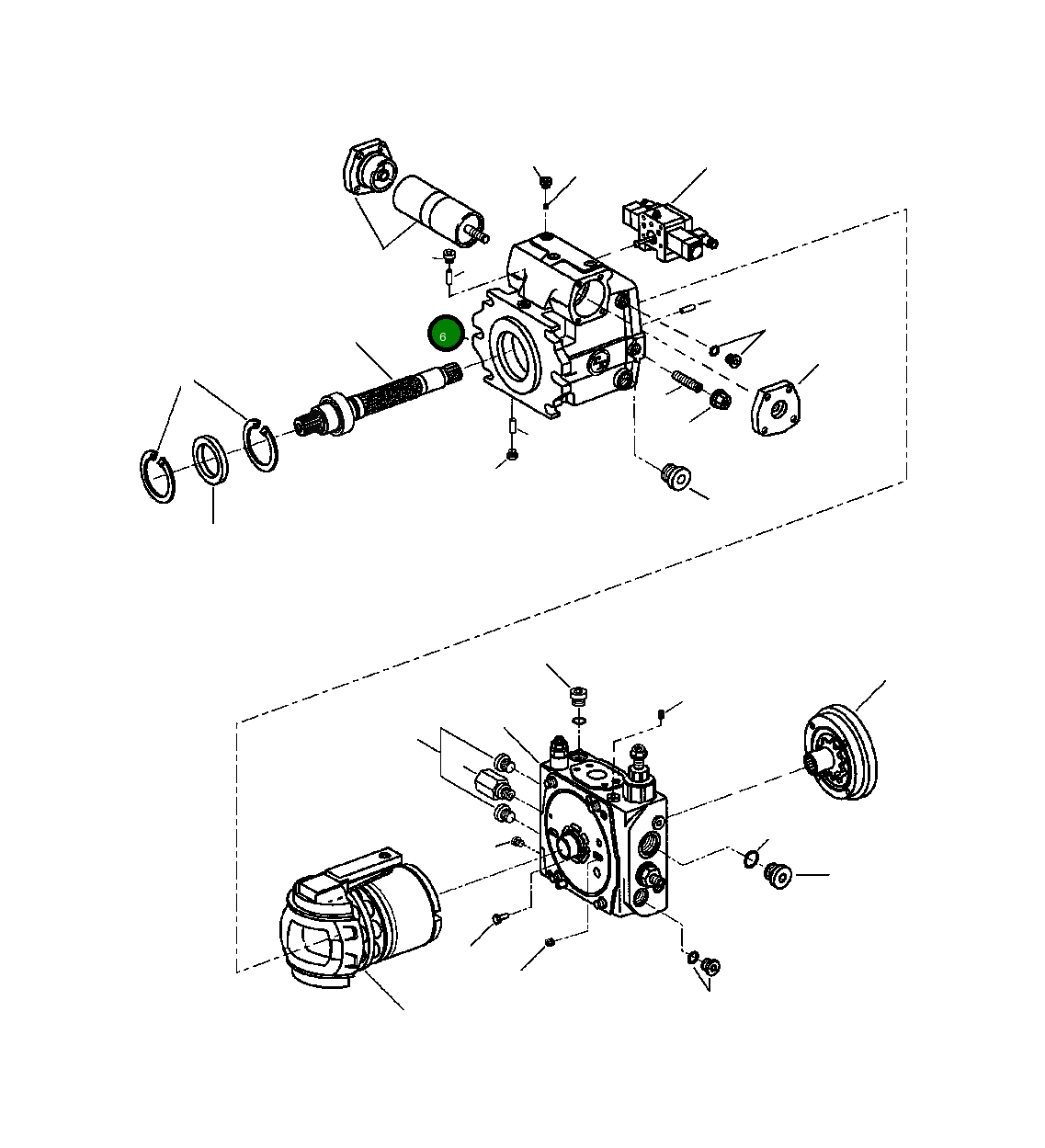 6