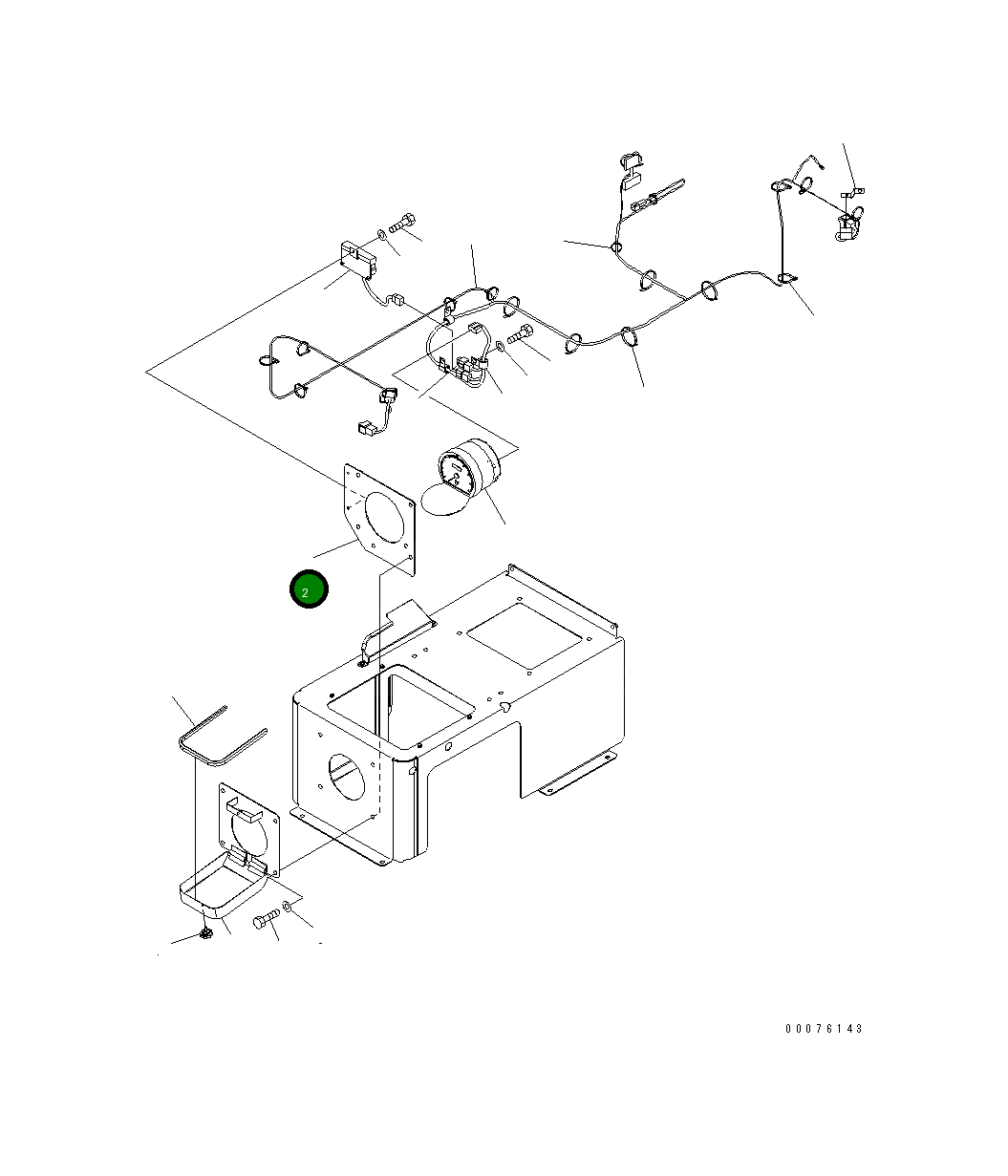 2

00076143