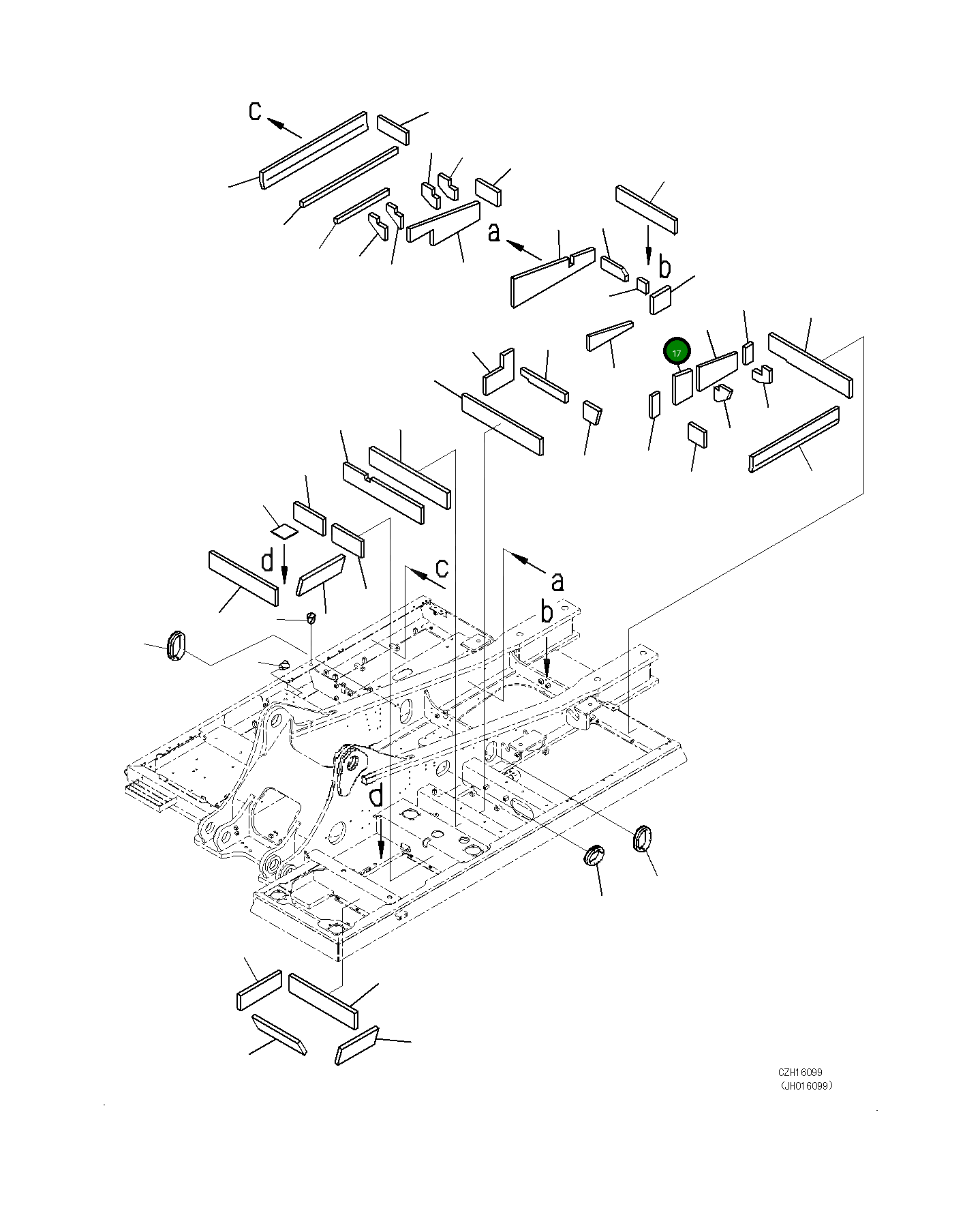 c

a

b

17

d

c

a

b

d

CZH16099
(JH016099)