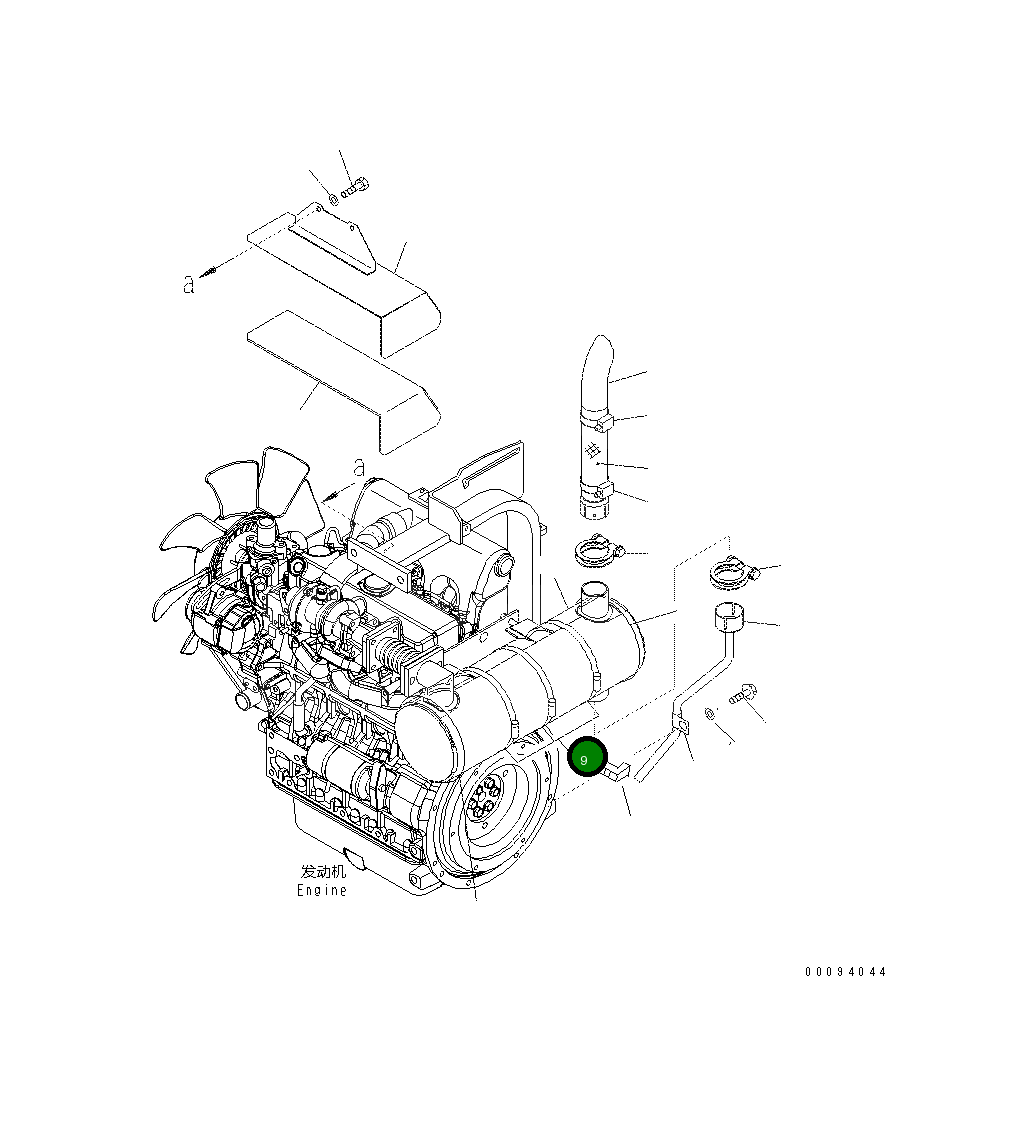 a

a

9

发动机
Engine

00094044