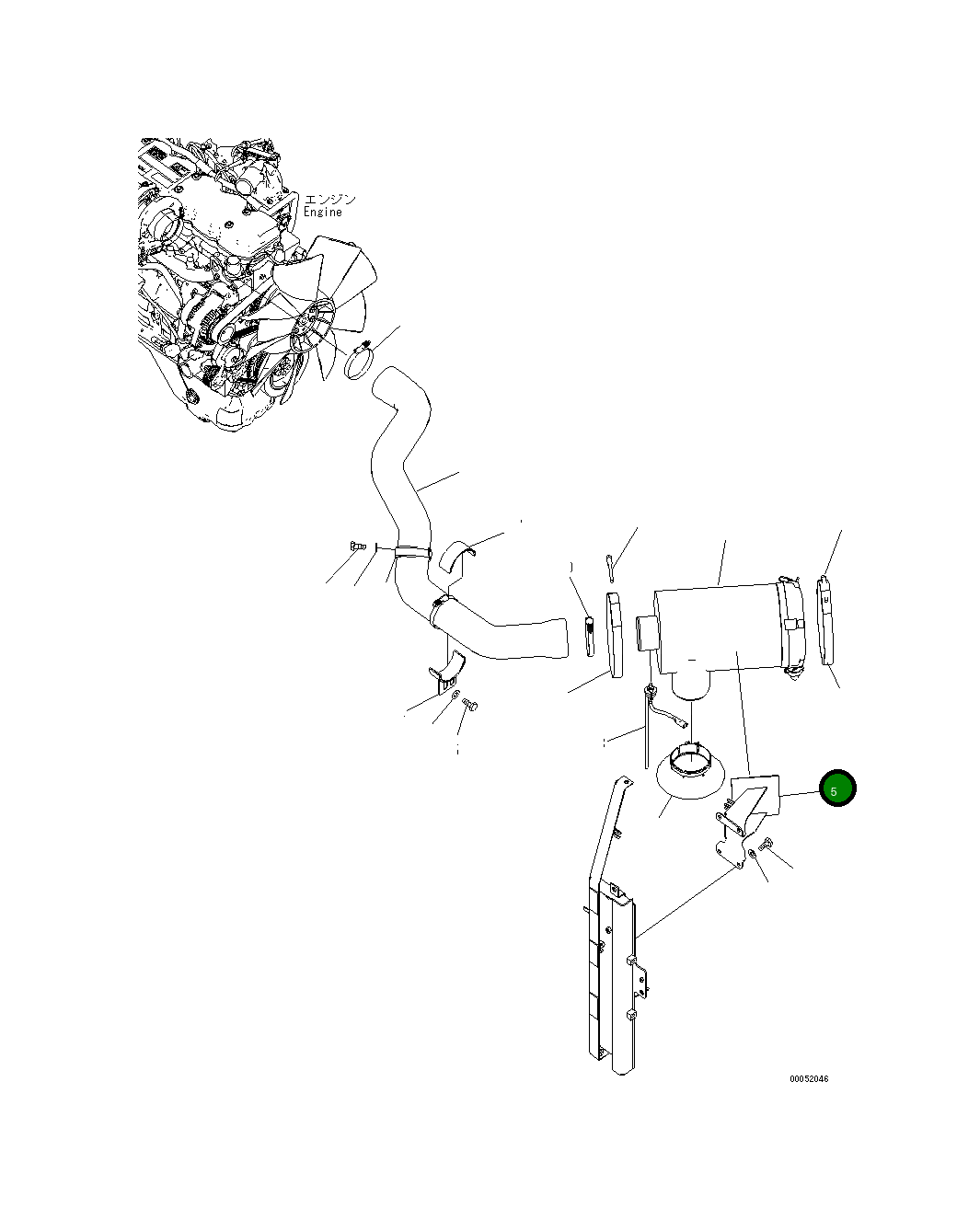 エンジン
Engine

5

00052046