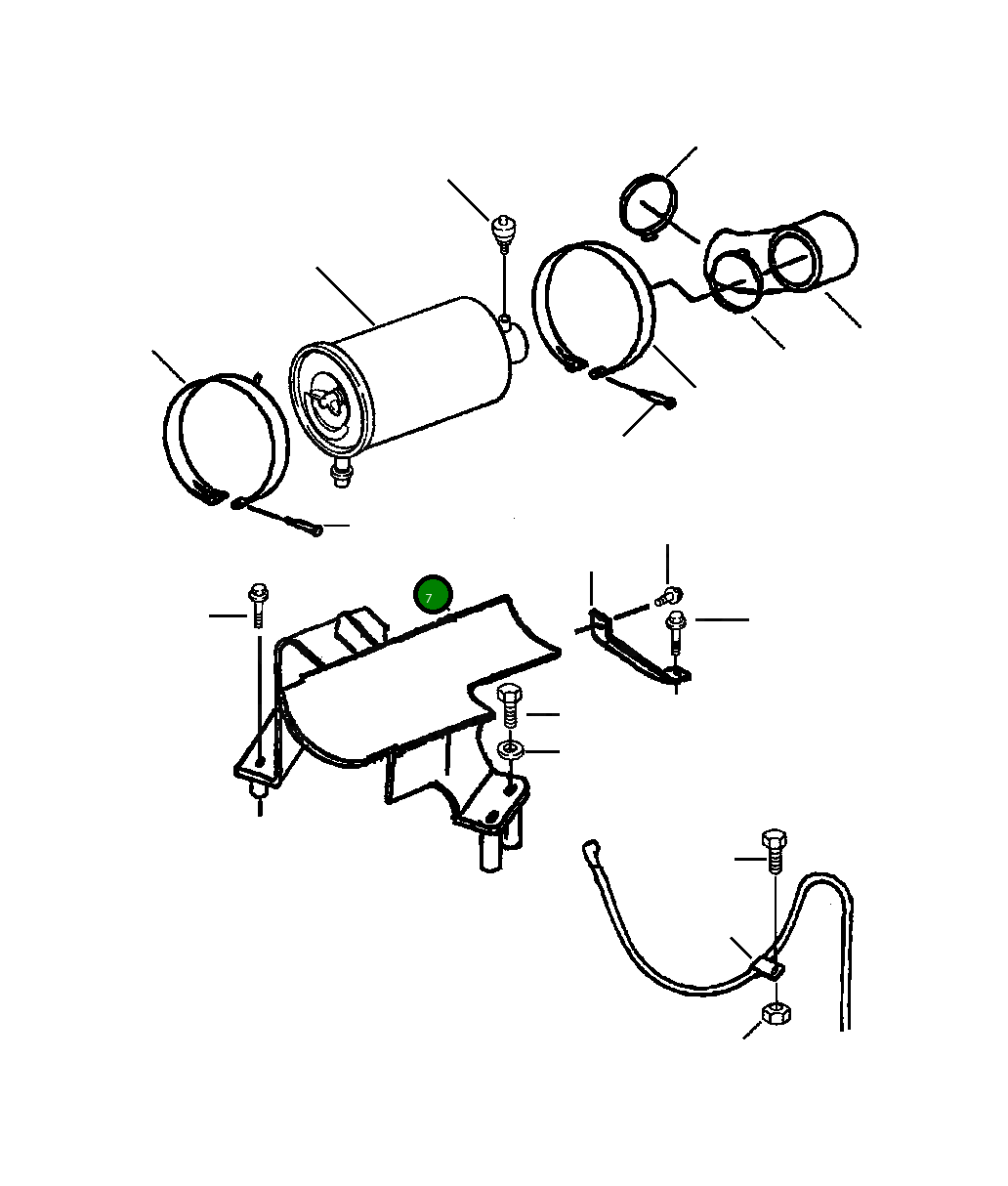 7