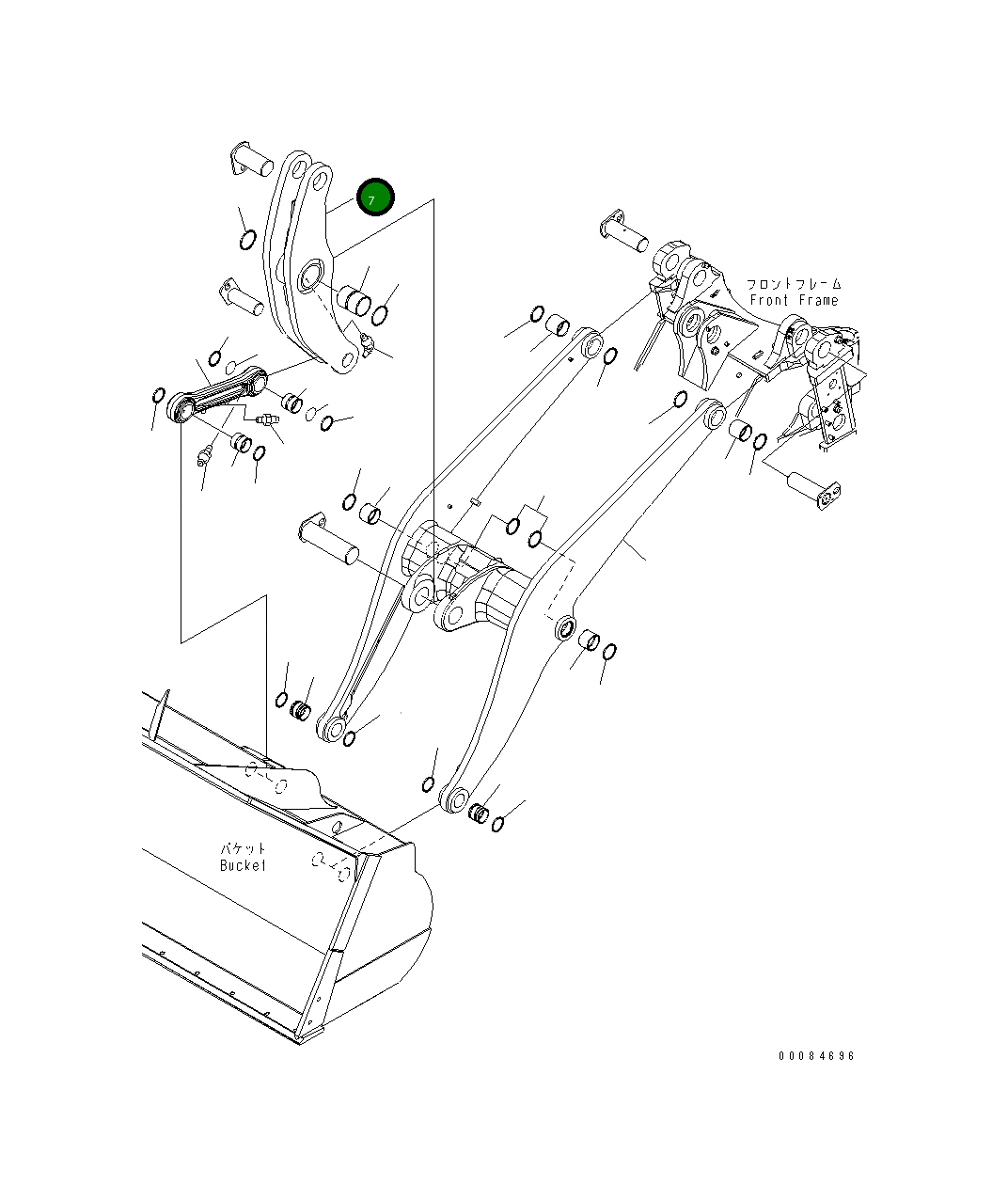 7

フロントフレーム
Front Frame

バケット
Bucket

00084696