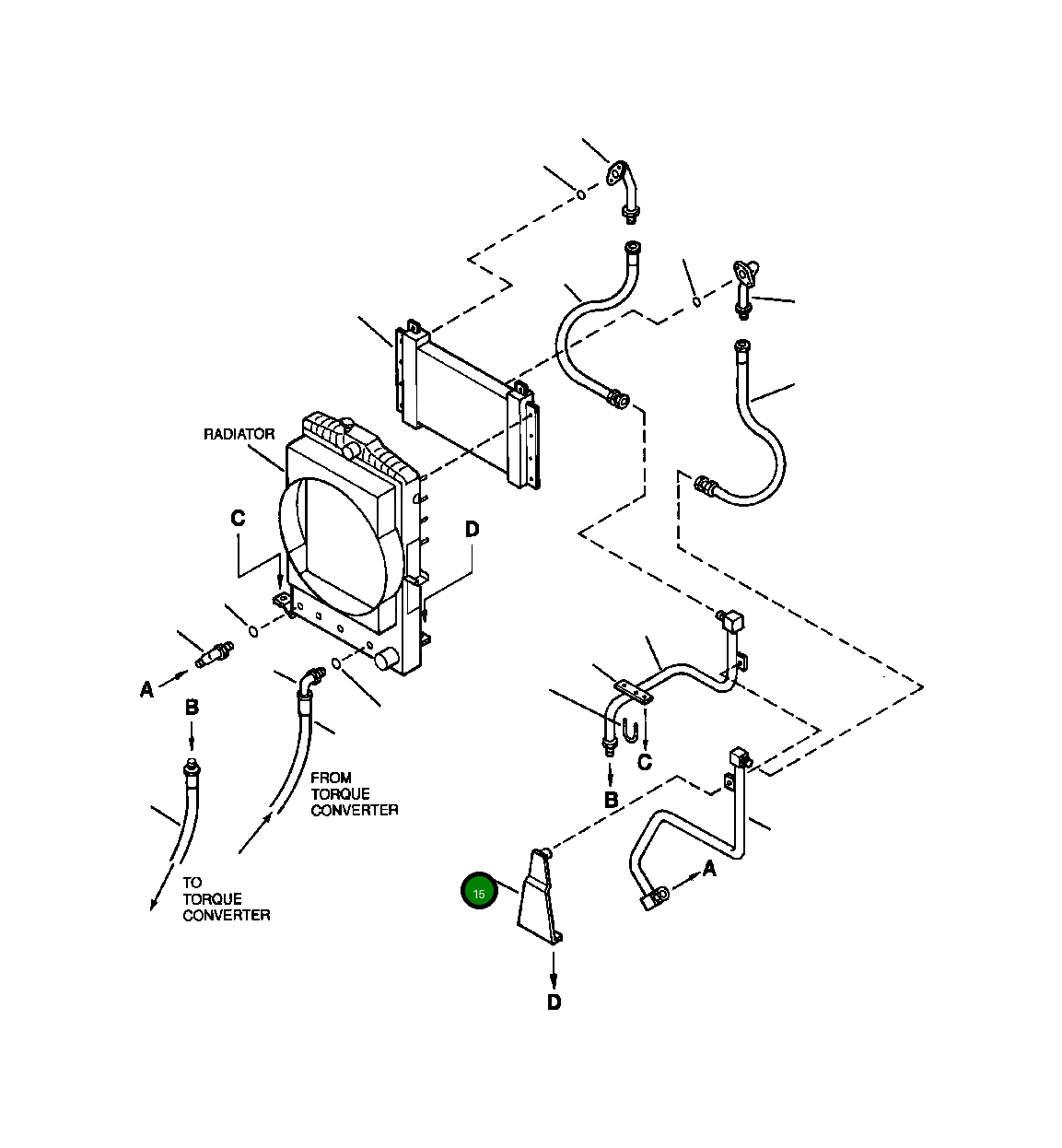 RADIATOR

C

D

A

B

FROM TORQUE CONVERTER

TO TORQUE CONVERTER

C

B

A

15

D