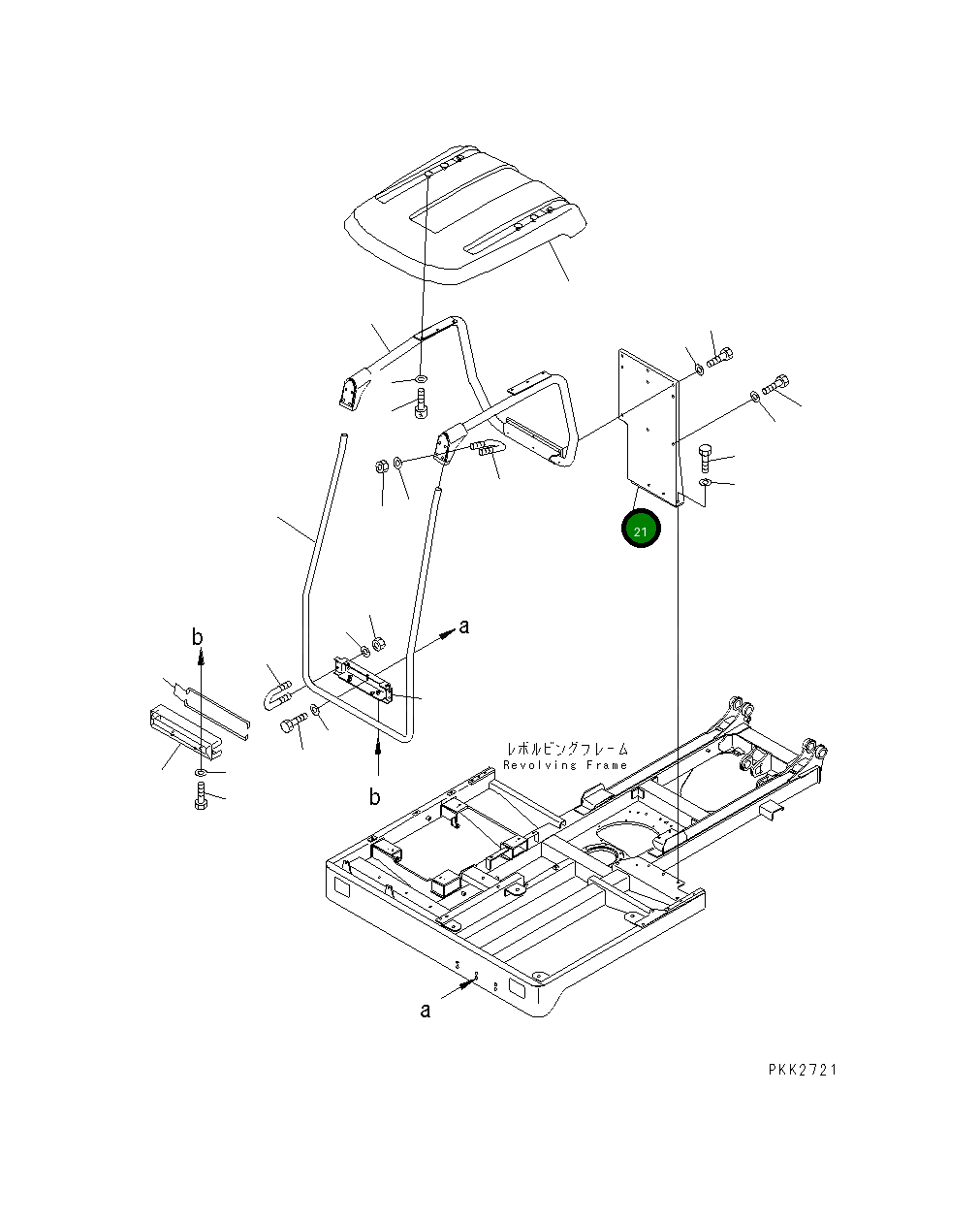 21

a

b

b

レボルビングフレーム
Revolving Frame

a

PKK2721