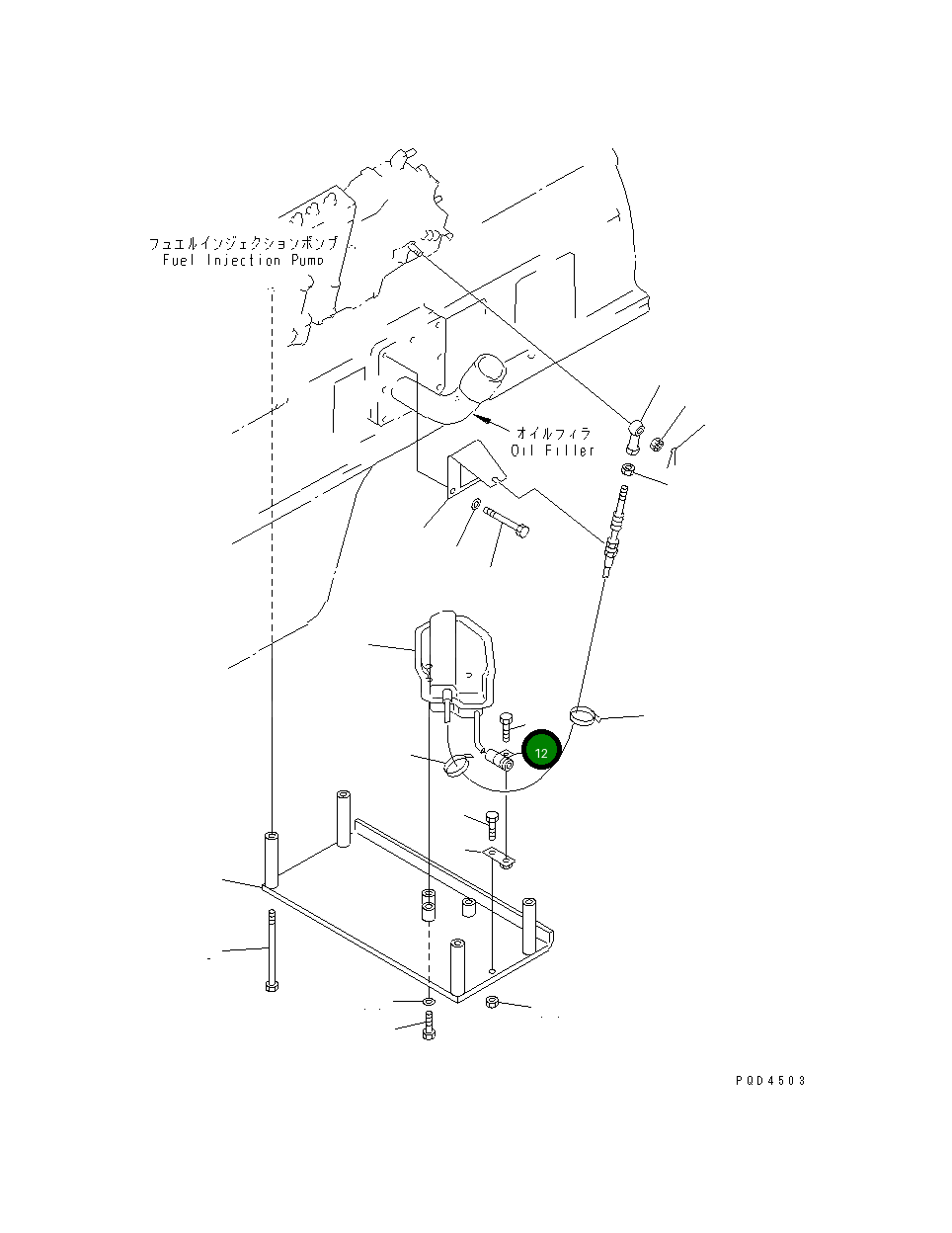 フュエルインジェクションポンプ
Fuel Injection Pump

オイルフィラ
Oil Filler

12

PQD4503