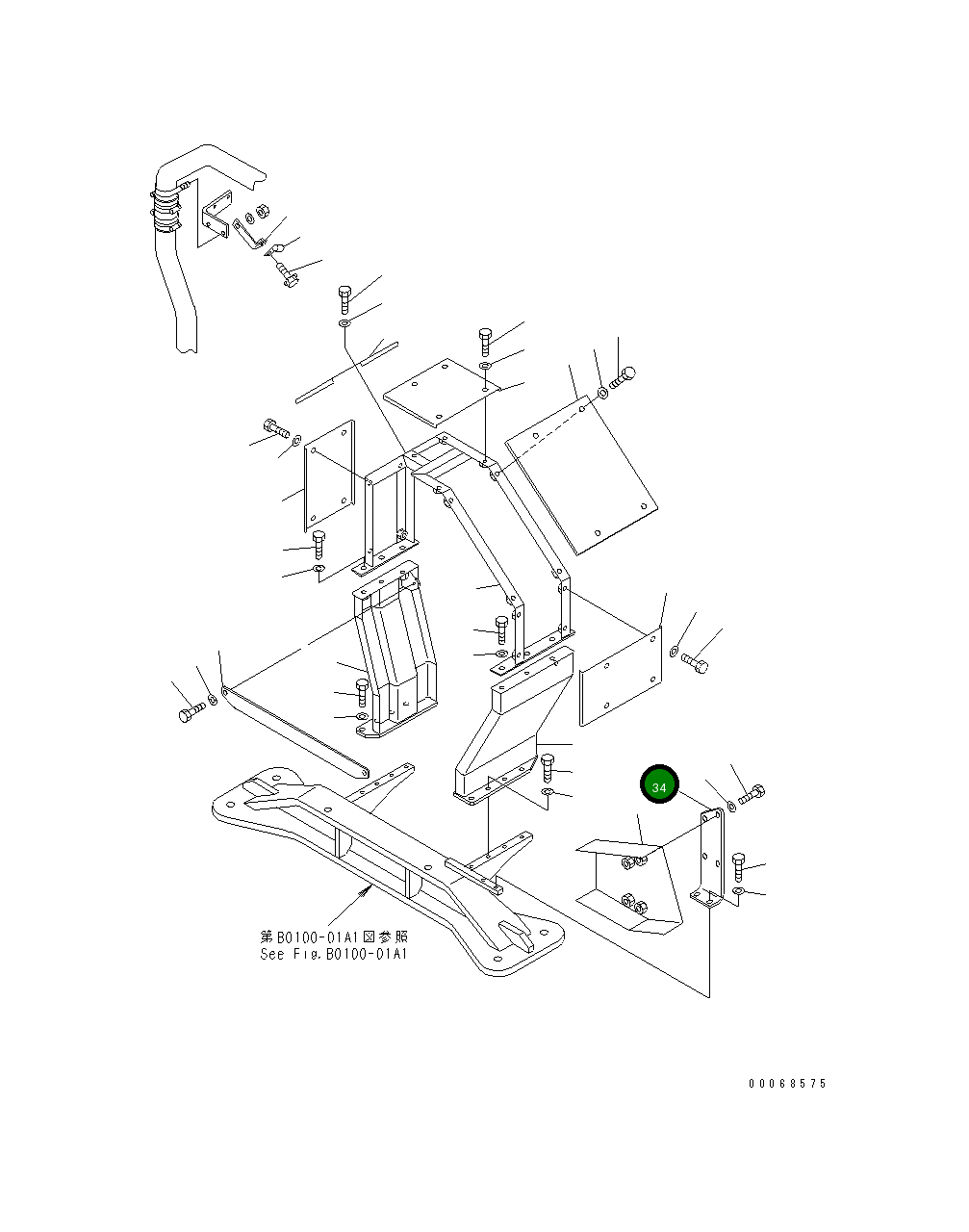 34

第B0100-01A1図参照
See Fig.B0100-01A1

00068575