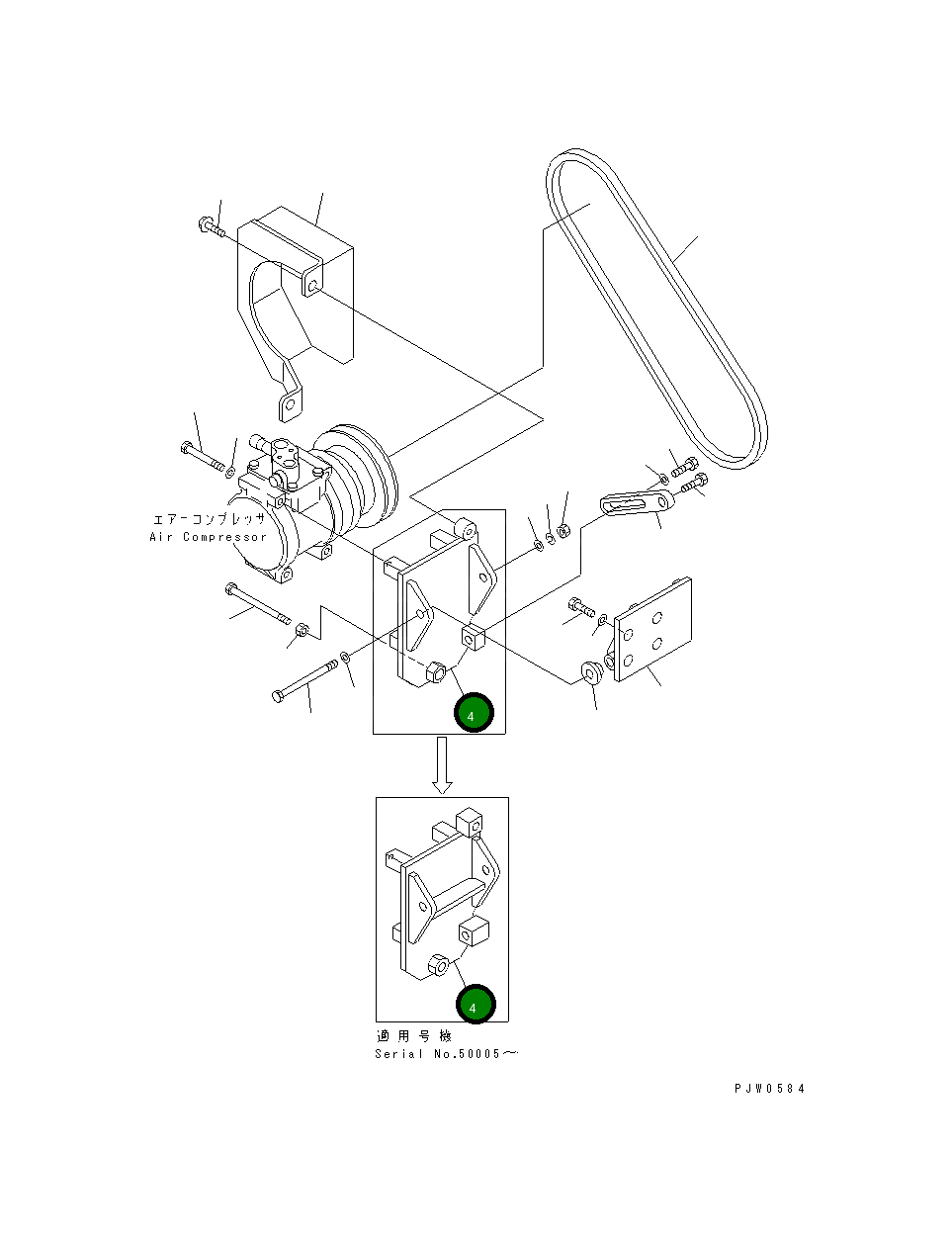 エアーコンプレッサ
Air Compressor

4

4

適用号機
Serial No.50005～

PJW0584