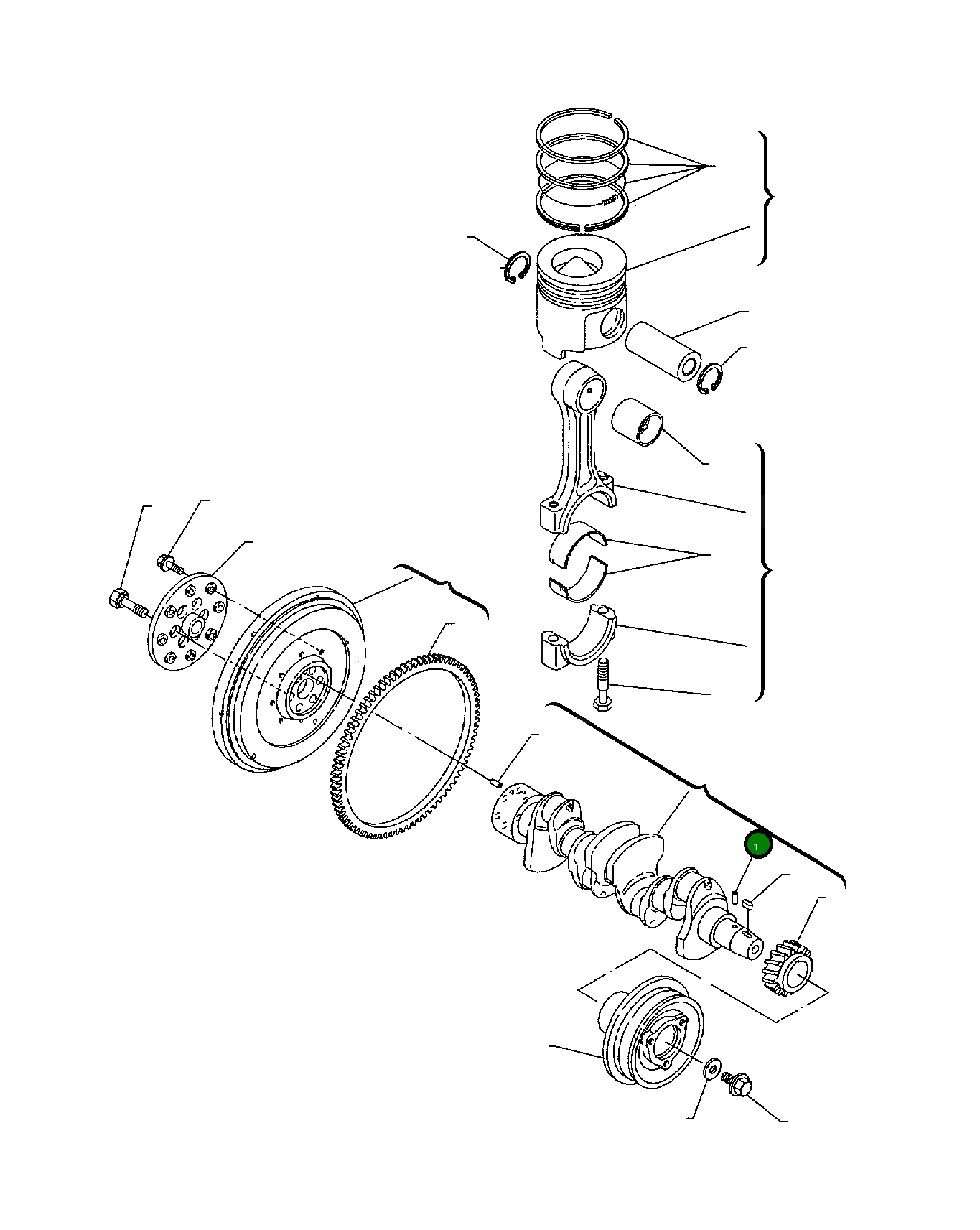 1