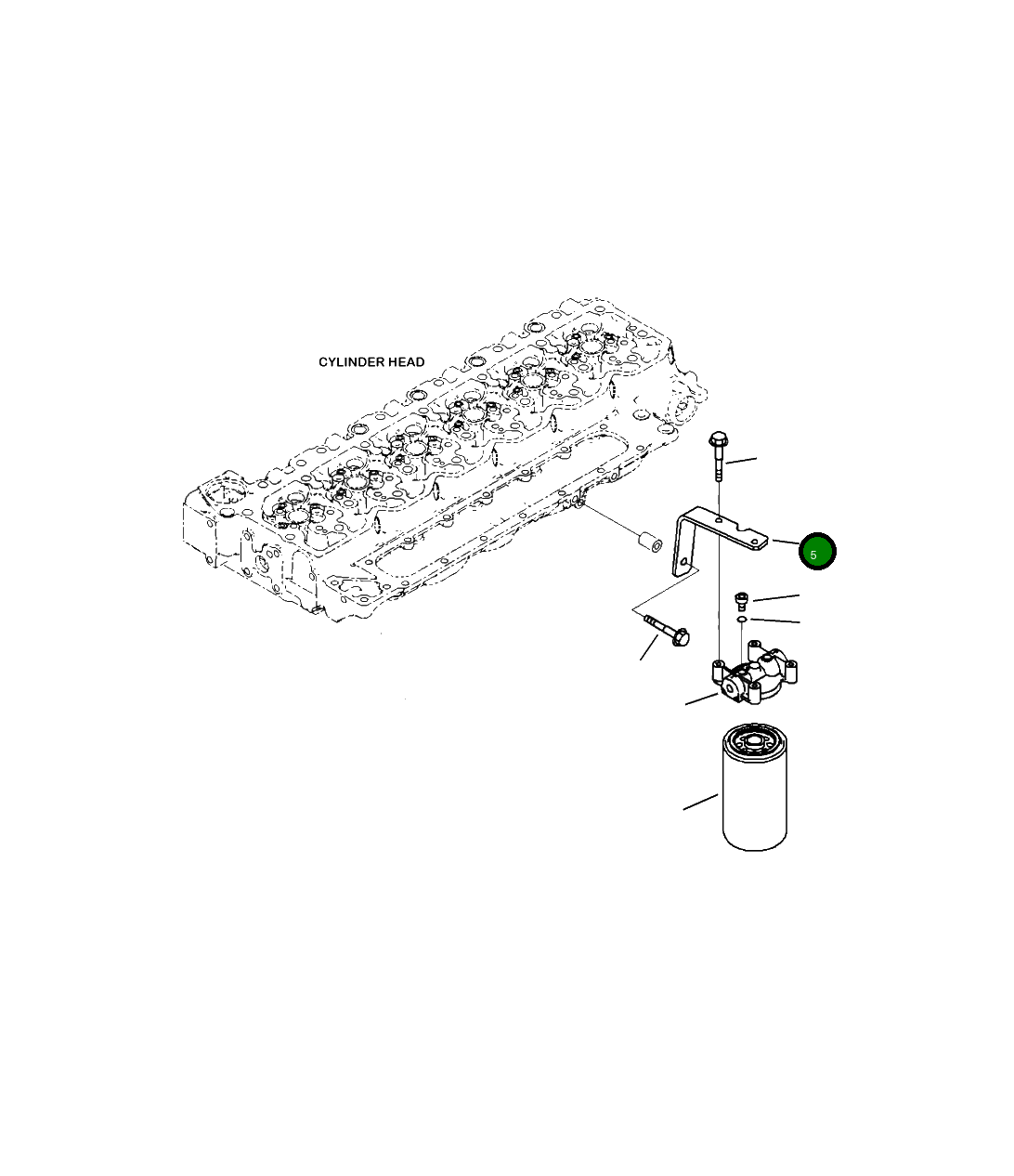 CYLINDER HEAD

5