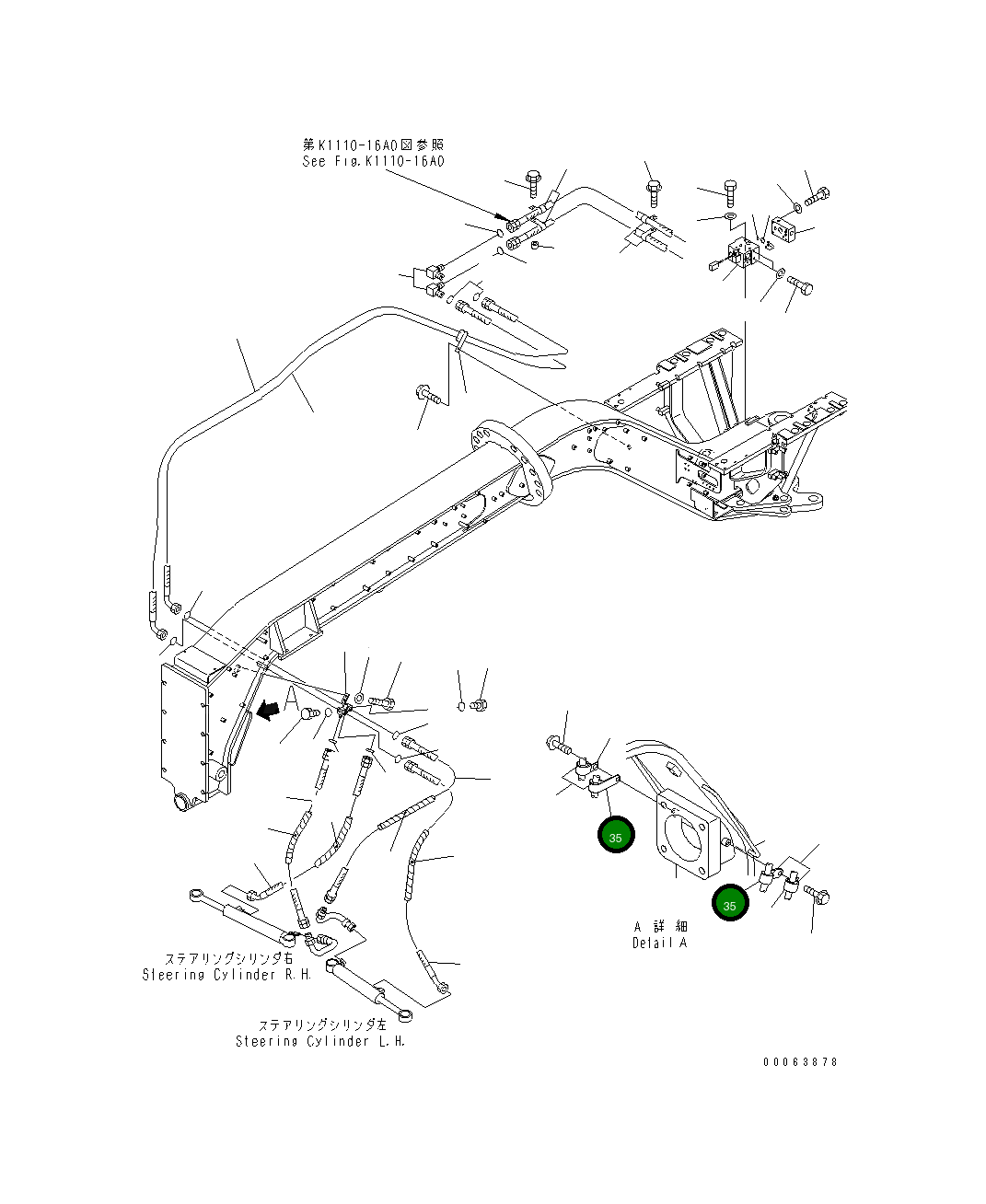 第K1110-16A0図参照
See Fig.K1110-16A0

A

35

35

A 詳 細
Detail A

ステアリングシリンダ右
Steering Cylinder R.H.

ステアリングシリンダ左
Steering Cylinder L.H.

00063878