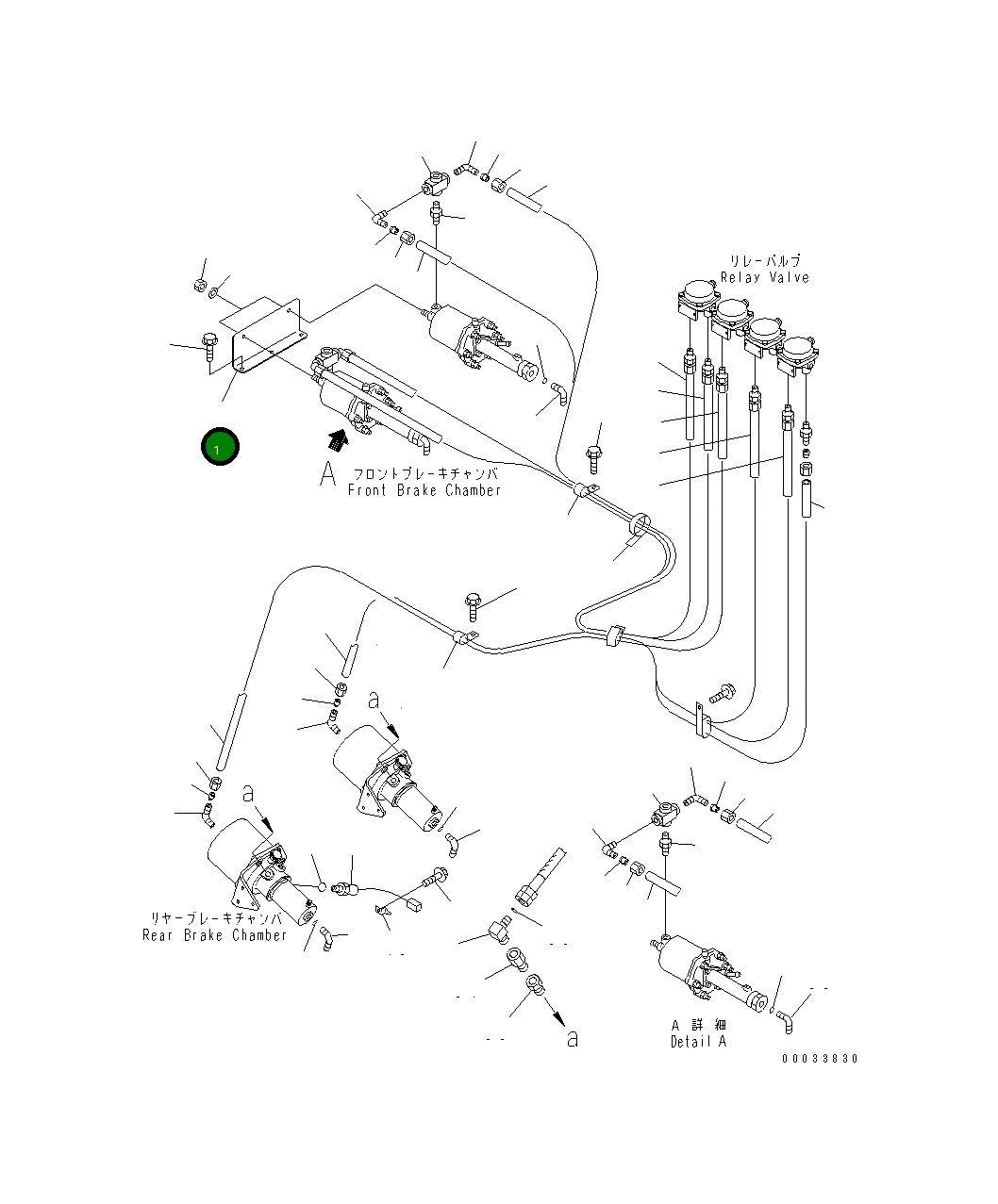 リレーバルブ
Relay Valve

1

A フロントブレーキチャンバ
Front Brake Chamber

a

a

リヤーブレーキチャンバ
Rear Brake Chamber

a

A 詳細
Detail A

00033830