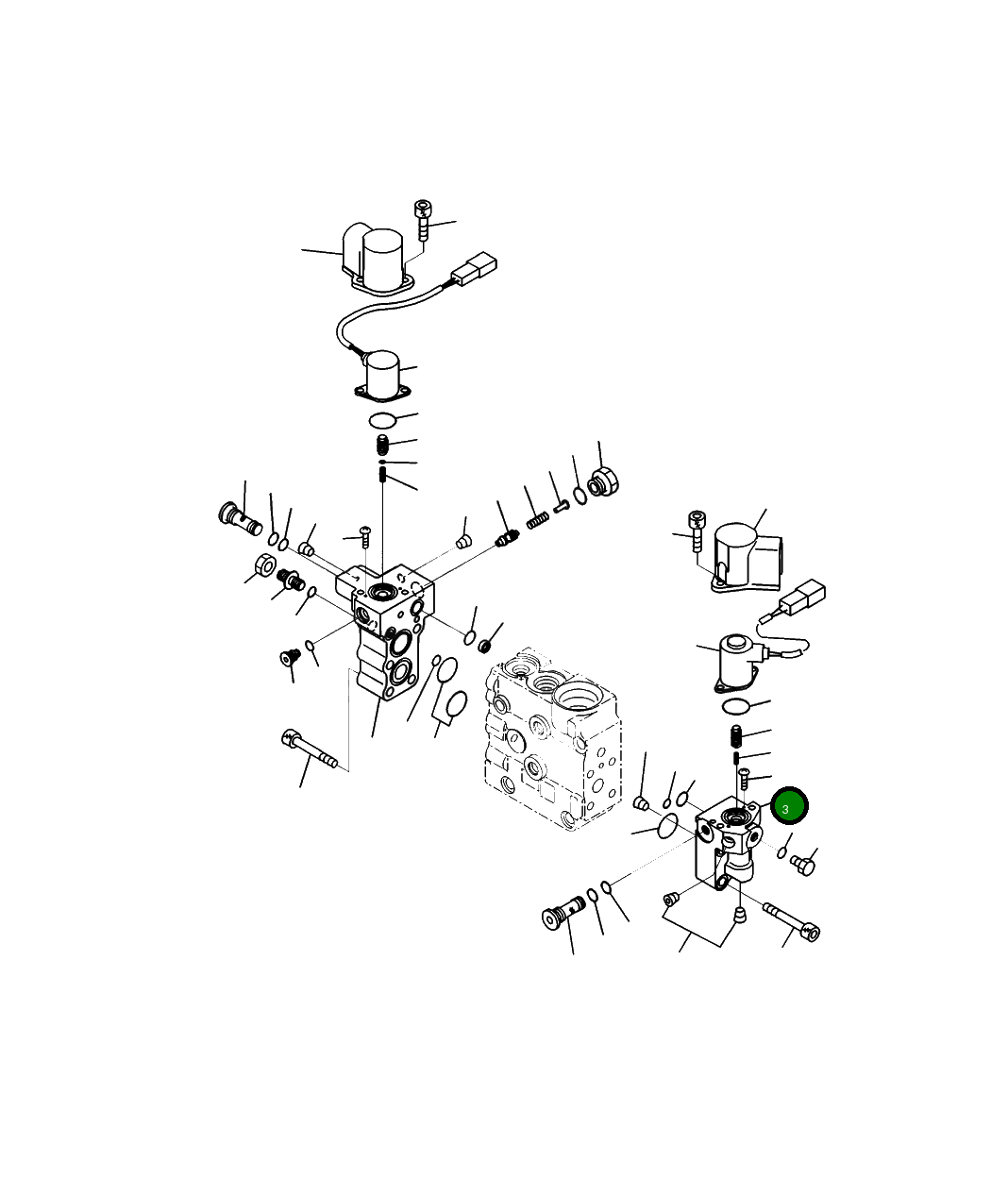 3