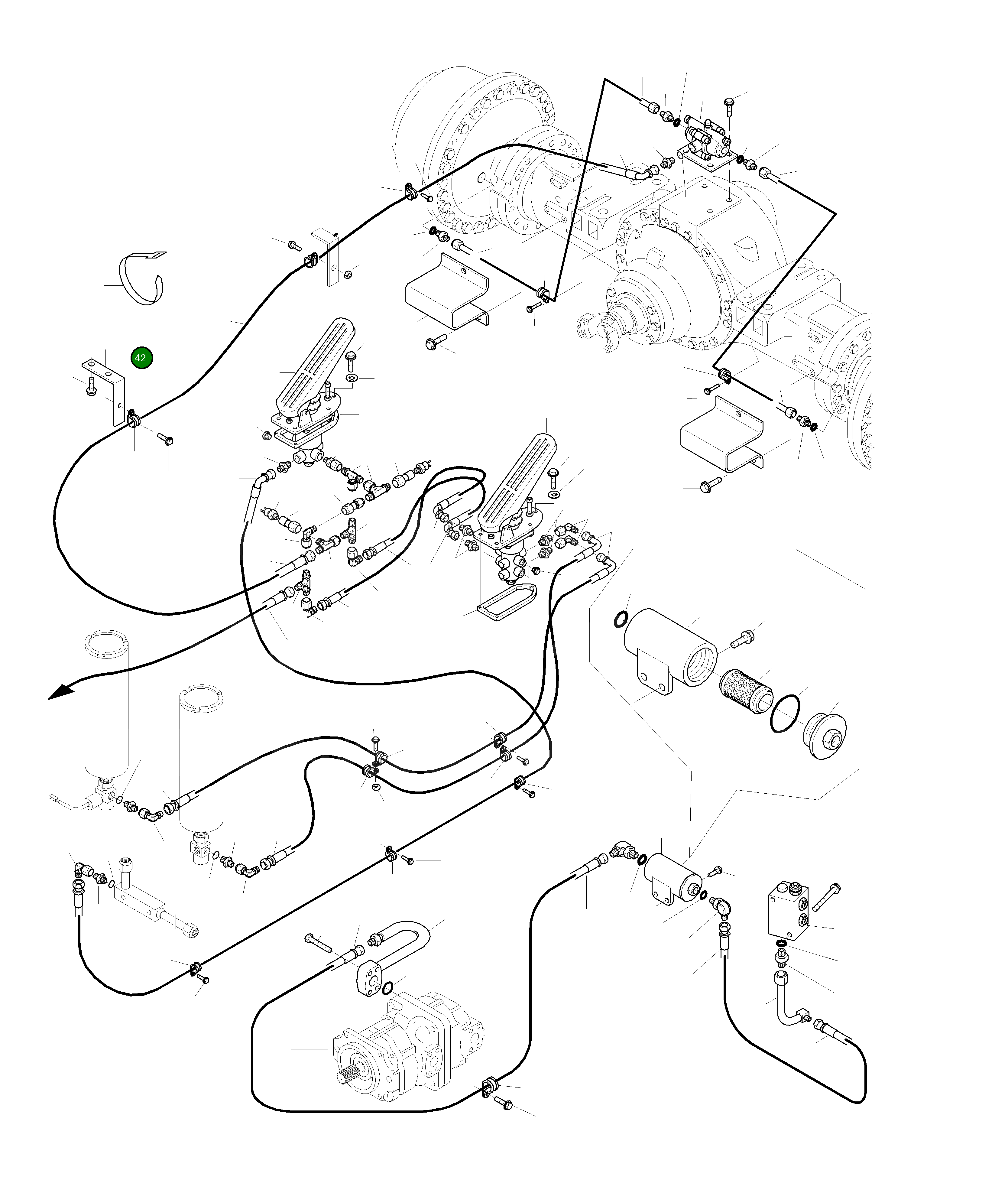 42