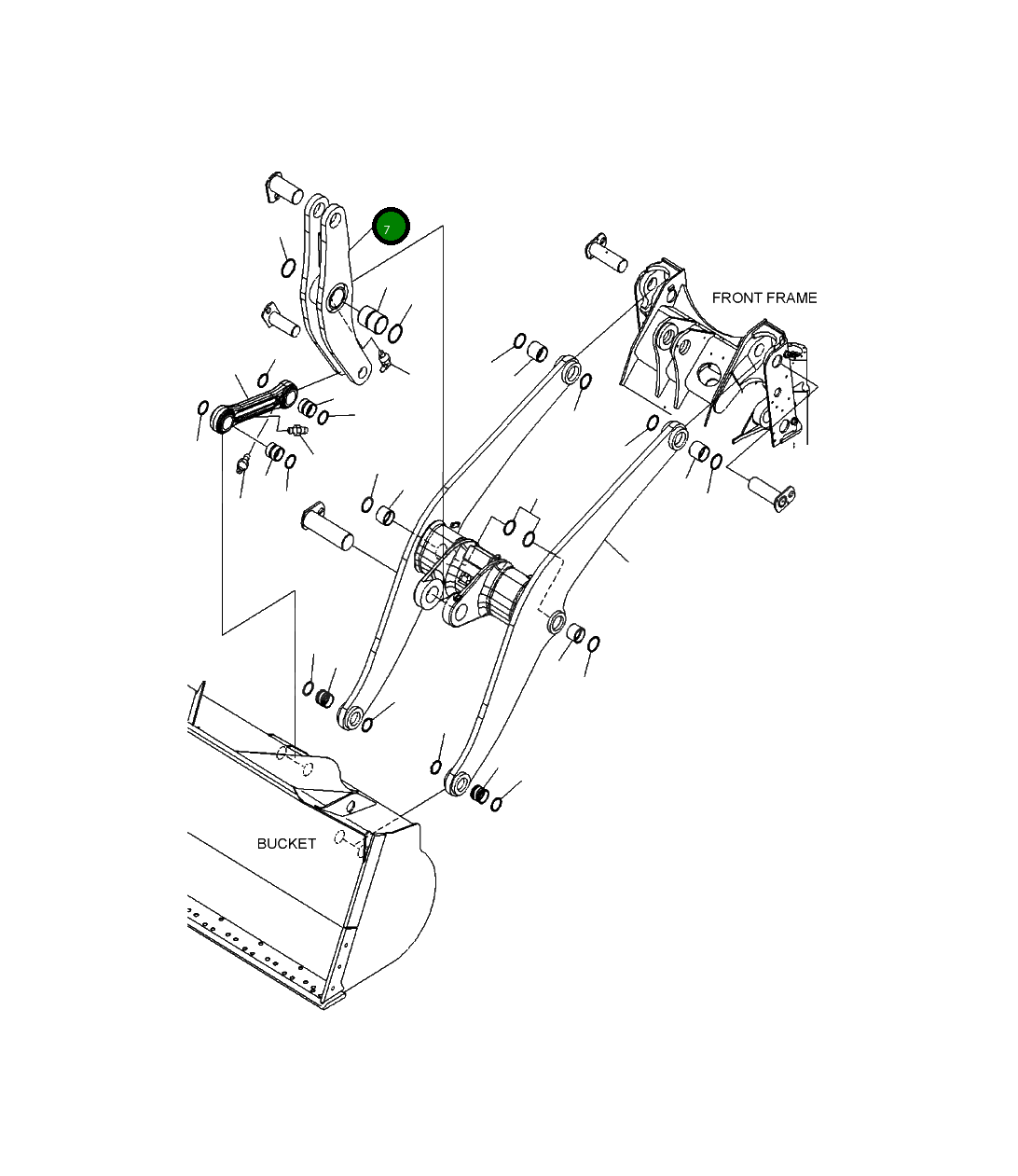 7

FRONT FRAME

BUCKET