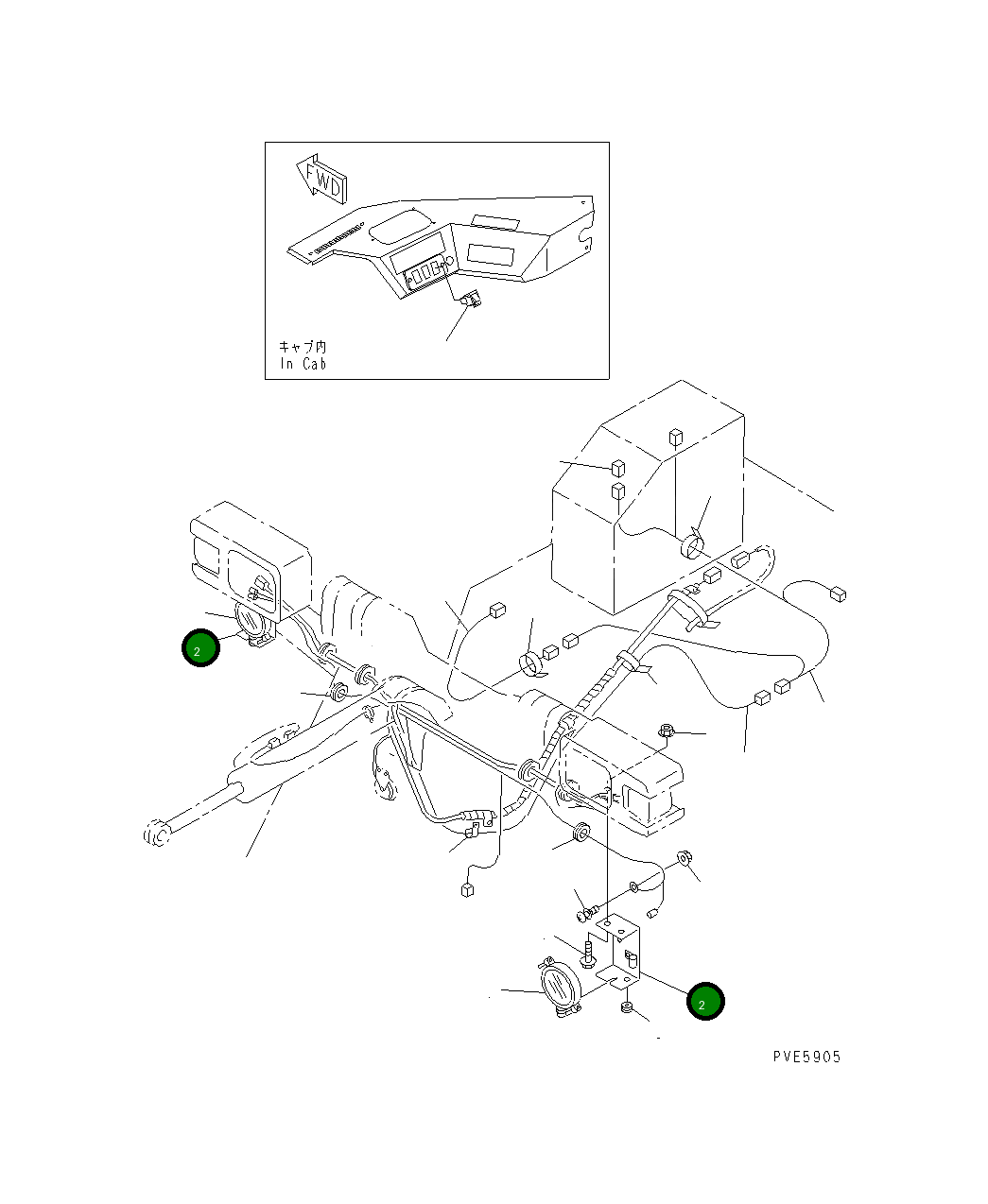 FWD

キャブ内
In Cab

2

2

PVE5905