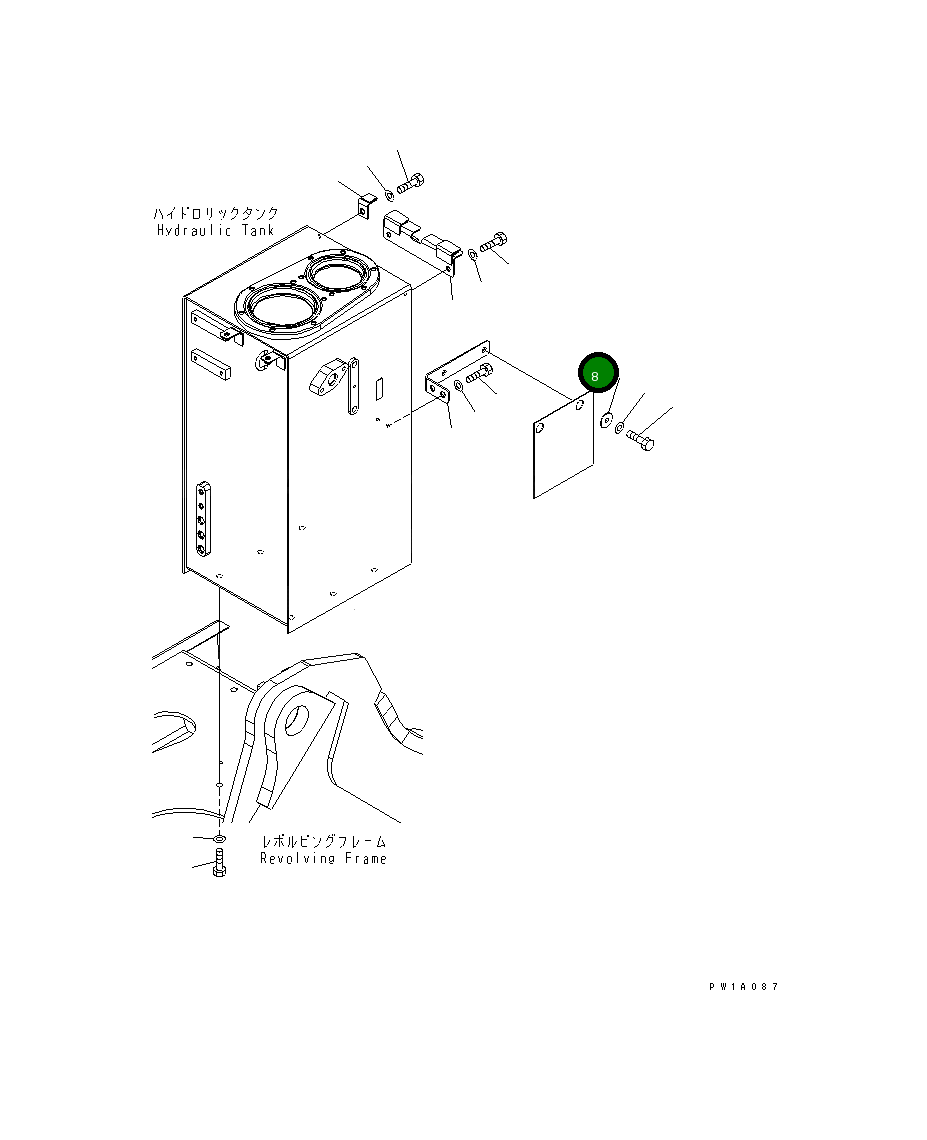 ハイドロリックタンク
Hydraulic Tank

8

レボルビングフレーム
Revolving Frame

PW1A087