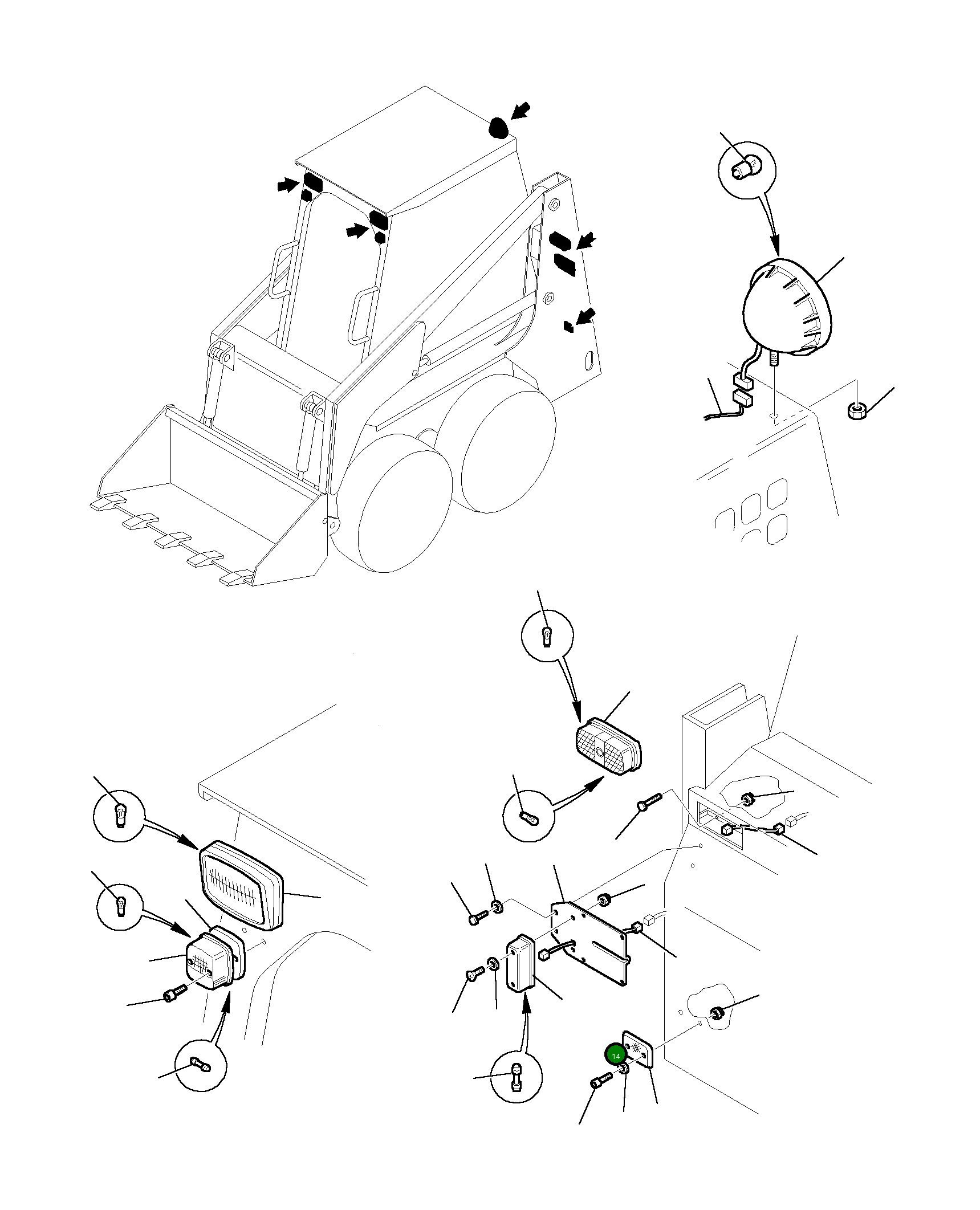 14