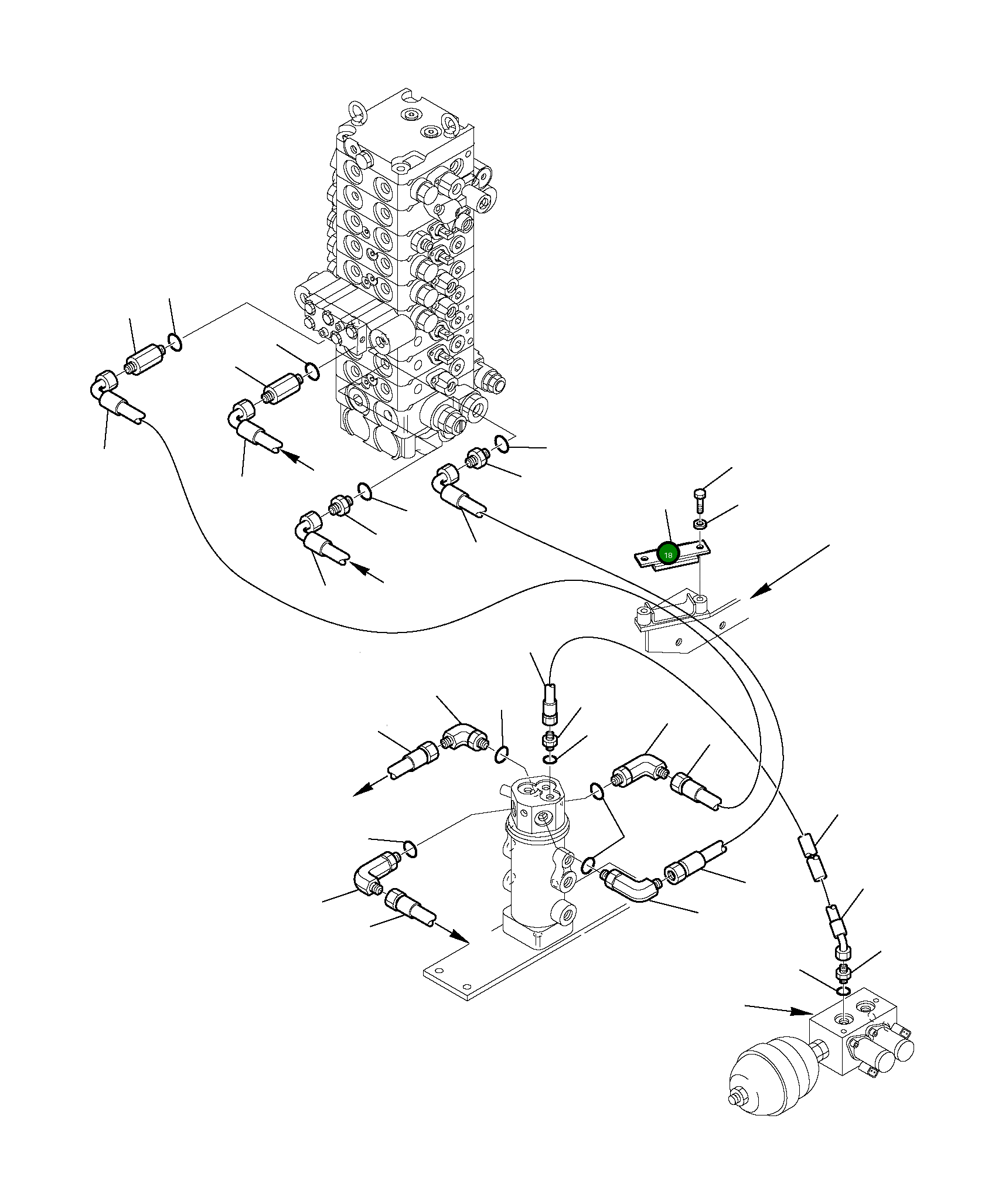 18