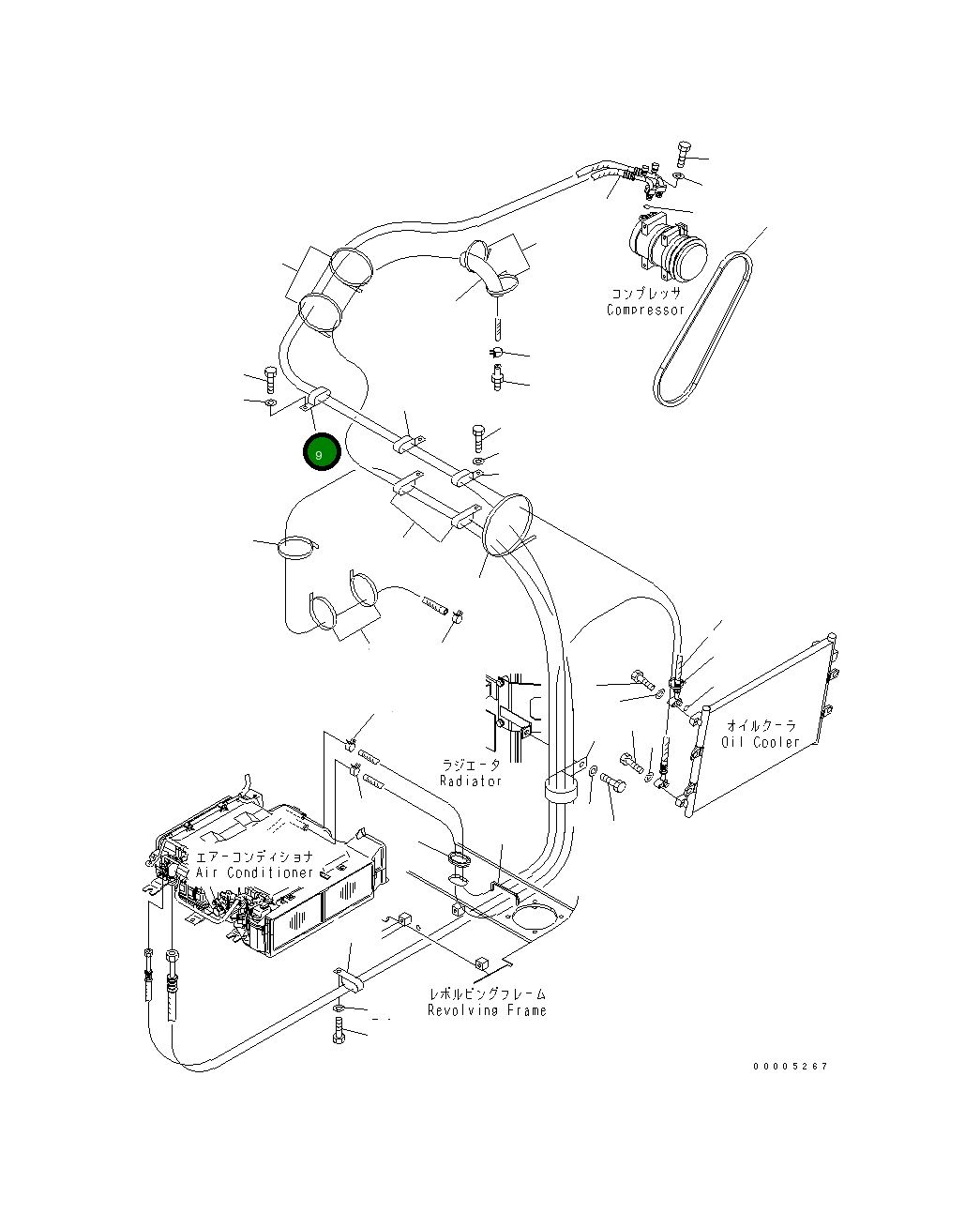 コンプレッサ
Compressor

9

オイルクーラ
Oil Cooler

ラジエータ
Radiator

エアーコンディショナ
Air Conditioner

レボルビングフレーム
Revolving Frame

00005267