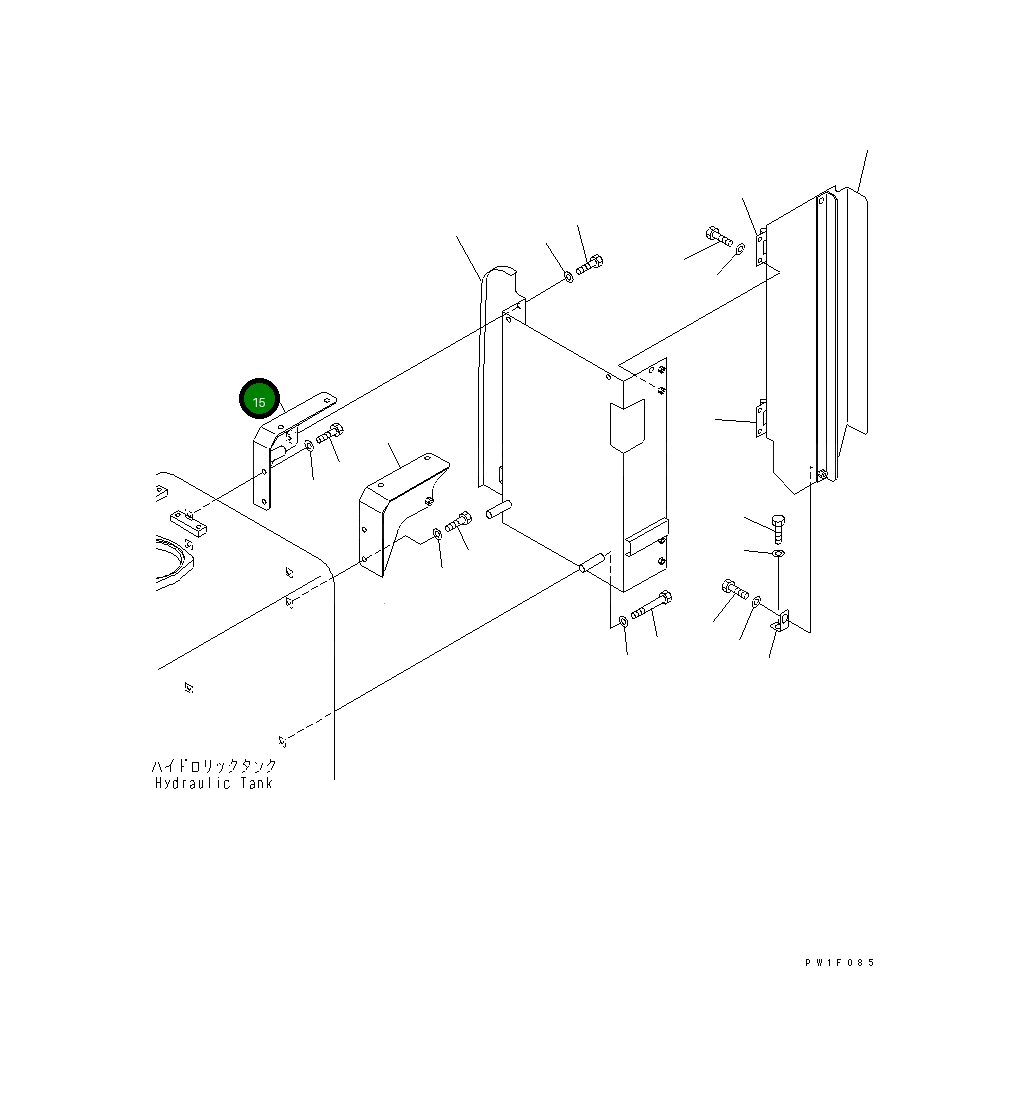 15

ハイドロリックタンク
Hydraulic Tank

PW1F085