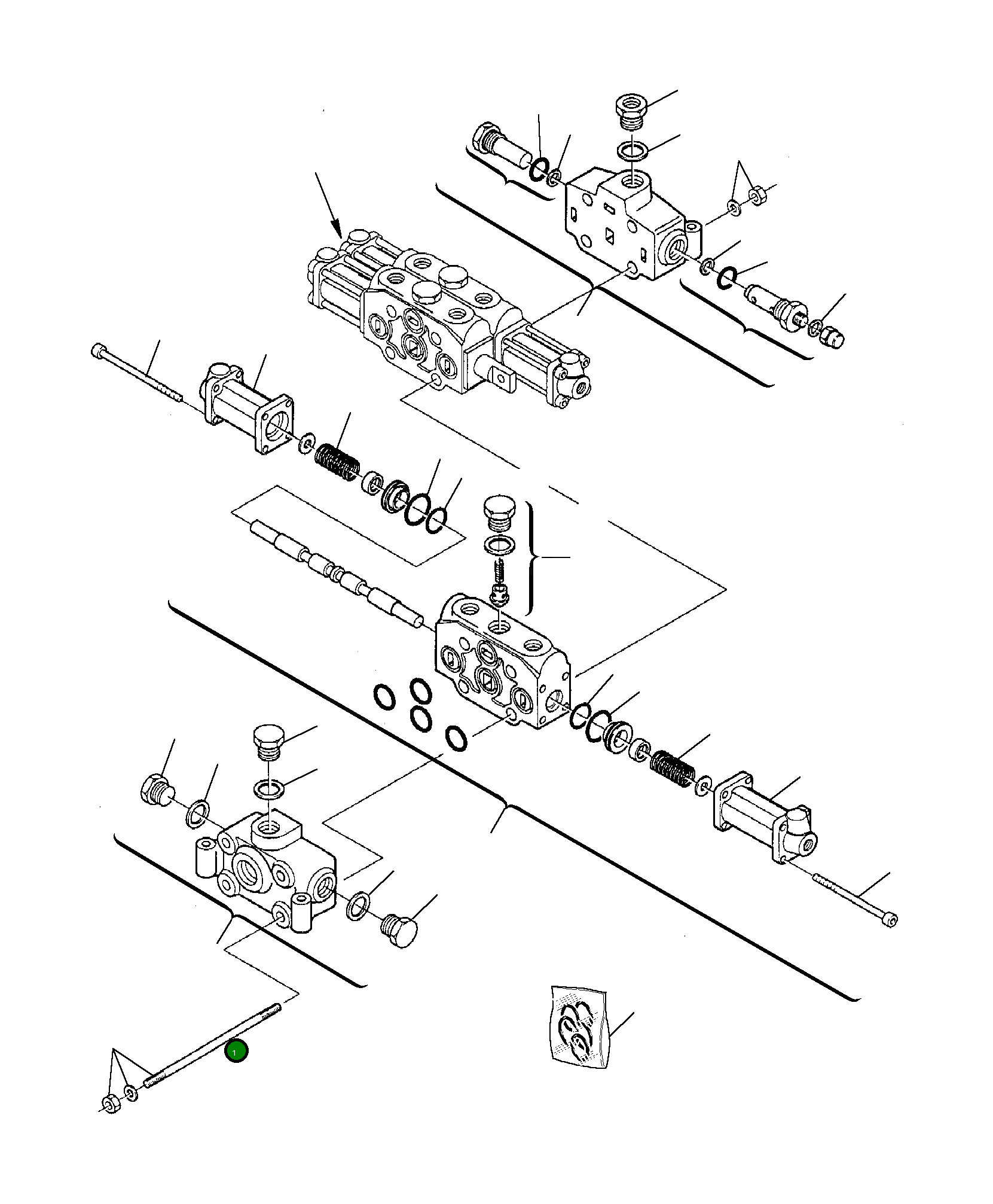 1