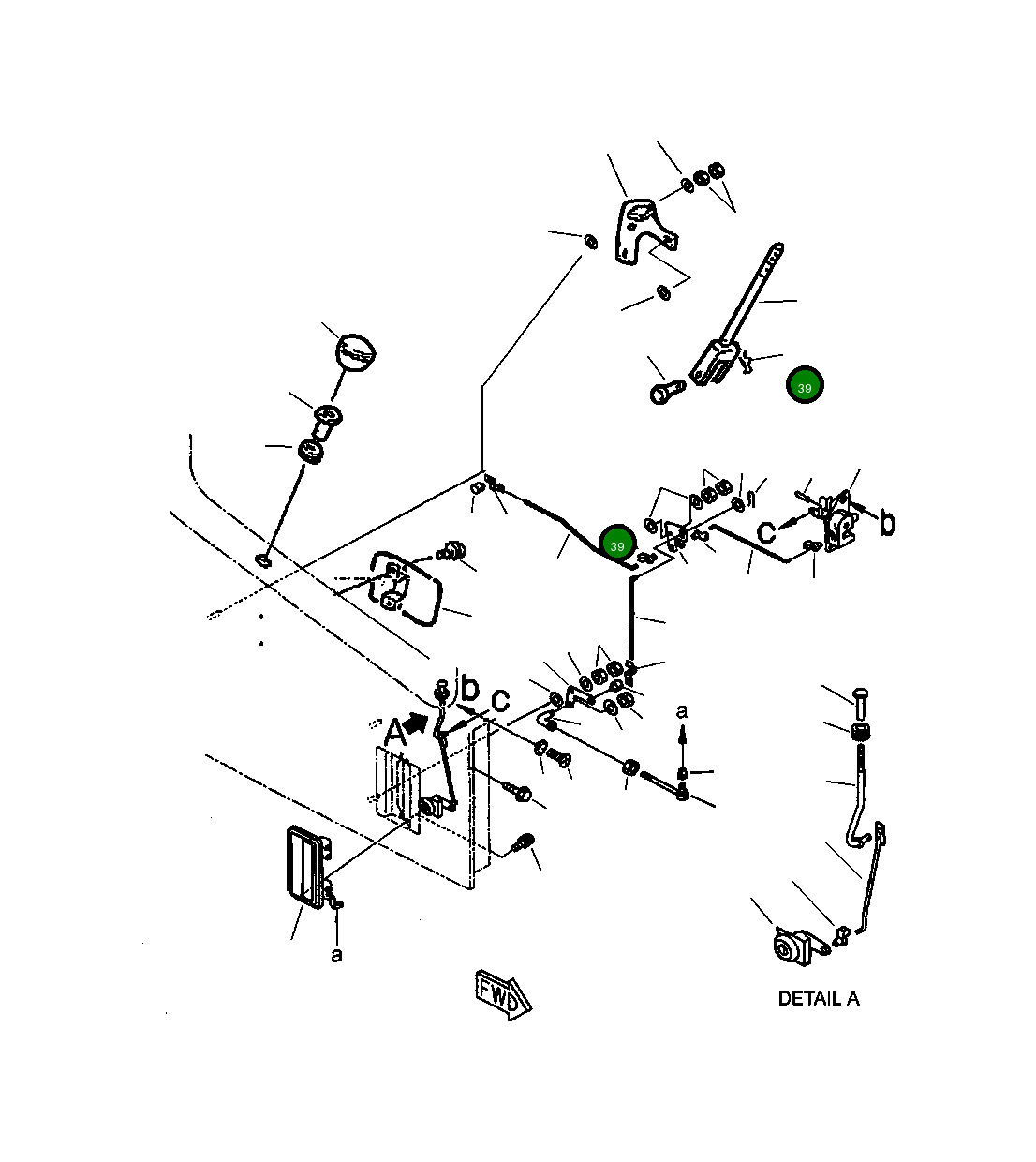 39

39

C
b

a
b
c
A

a

a

FWD

DETAIL A