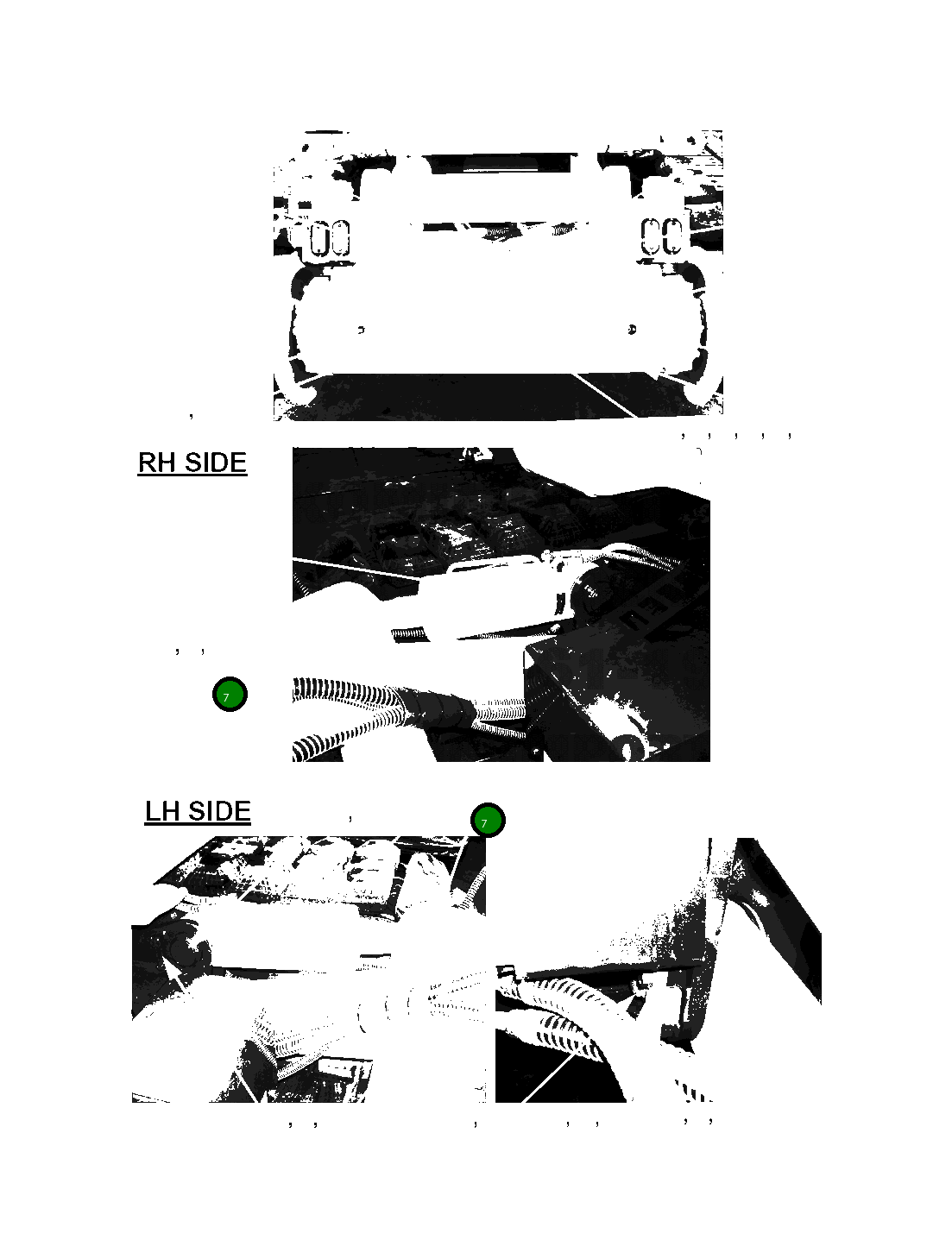 RH SIDE

7

LH SIDE

7